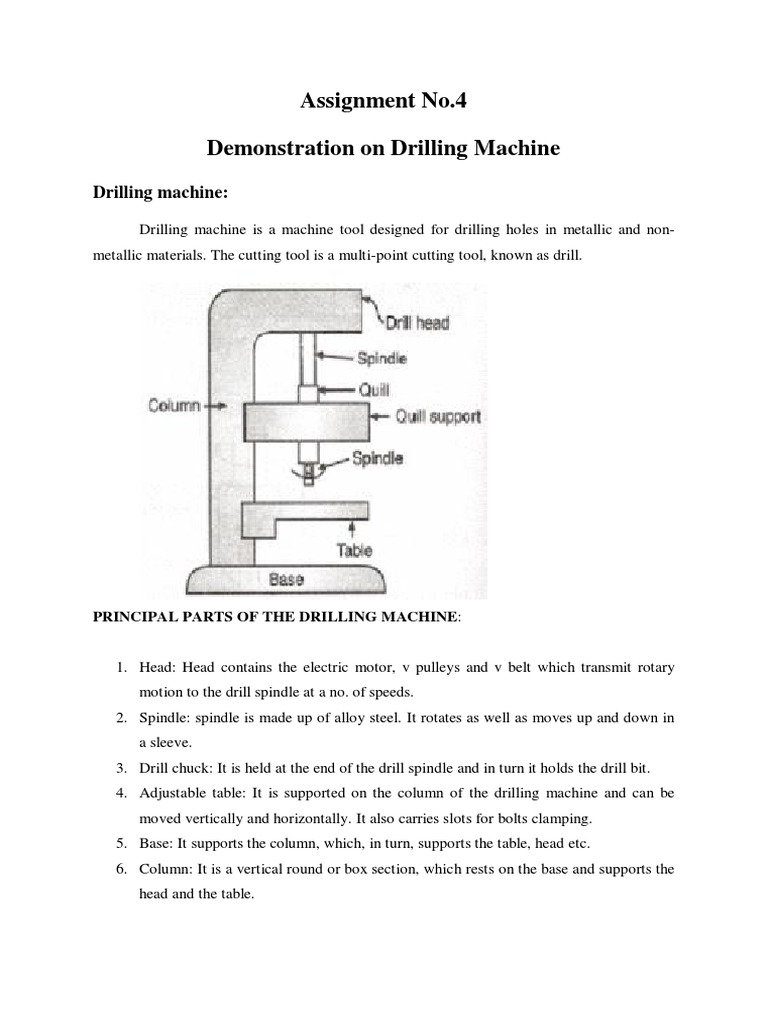 Assignment No.4

Demonstration on Drilling Machine

Drilling machine:

Drilling machine is a machine tool designed for drilling holes in metallic and non-metallic materials. The cutting tool is a multi-point cutting tool, known as drill.

Drill head
Spindle
Quill
Column
Quill support
Spindle
Table
Base

PRINCIPAL PARTS OF THE DRILLING MACHINE:

1. Head: Head contains the electric motor, v pulleys and v belt which transmit rotary motion to the drill spindle at a no. of speeds.
2. Spindle: spindle is made up of alloy steel. It rotates as well as moves up and down in a sleeve.
3. Drill chuck: It is held at the end of the drill spindle and in turn it holds the drill bit.
4. Adjustable table: It is supported on the column of the drilling machine and can be moved vertically and horizontally. It also carries slots for bolts clamping.
5. Base: It supports the column, which, in turn, supports the table, head etc.
6. Column: It is a vertical round or box section, which rests on the base and supports the head and the table.