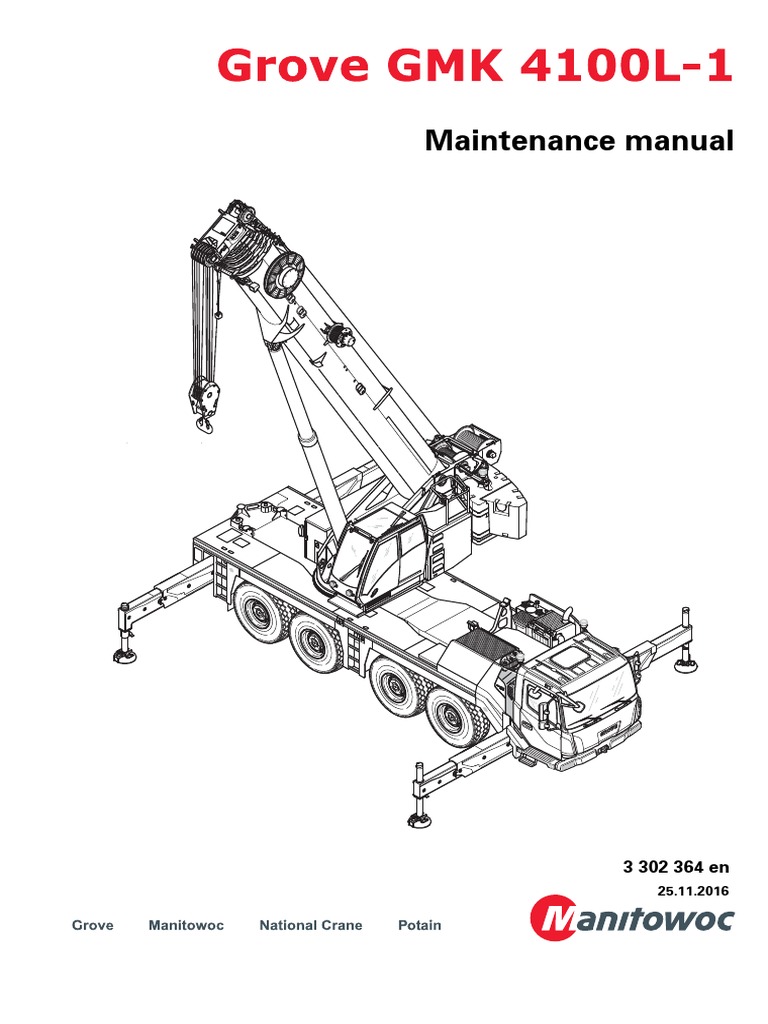 Grove GMK 4100L-1

Maintenance manual

3 302 364 en
25.11.2016

Grove Manitowoc National Crane Potain

Manitowoc