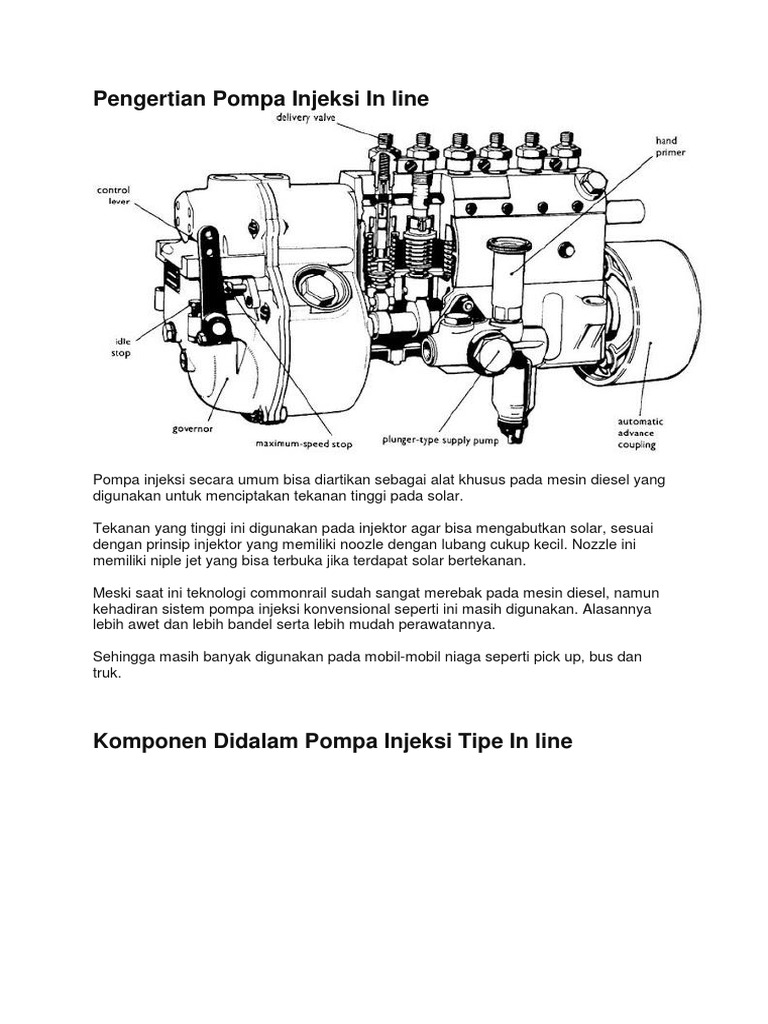 Pengertian Pompa Injeksi In line

delivery valve

hand primer

control lever

idle stop

governor

maximum-speed stop

plunger-type supply pump

automatic advance coupling

Pompa injeksi secara umum bisa diartikan sebagai alat khusus pada mesin diesel yang digunakan untuk menciptakan tekanan tinggi pada solar.

Tekanan yang tinggi ini digunakan pada injektor agar bisa mengabutkan solar, sesuai dengan prinsip injektor yang memiliki noozle dengan lubang cukup kecil. Nozzle ini memiliki niple jet yang bisa terbuka jika terdapat solar bertekanan.

Meski saat ini teknologi commonrail sudah sangat merebak pada mesin diesel, namun kehadiran sistem pompa injeksi konvensional seperti ini masih digunakan. Alasannya lebih awet dan lebih bandel serta lebih mudah perawatannya.

Sehingga masih banyak digunakan pada mobil-mobil niaga seperti pick up, bus dan truk.

Komponen Didalam Pompa Injeksi Tipe In line