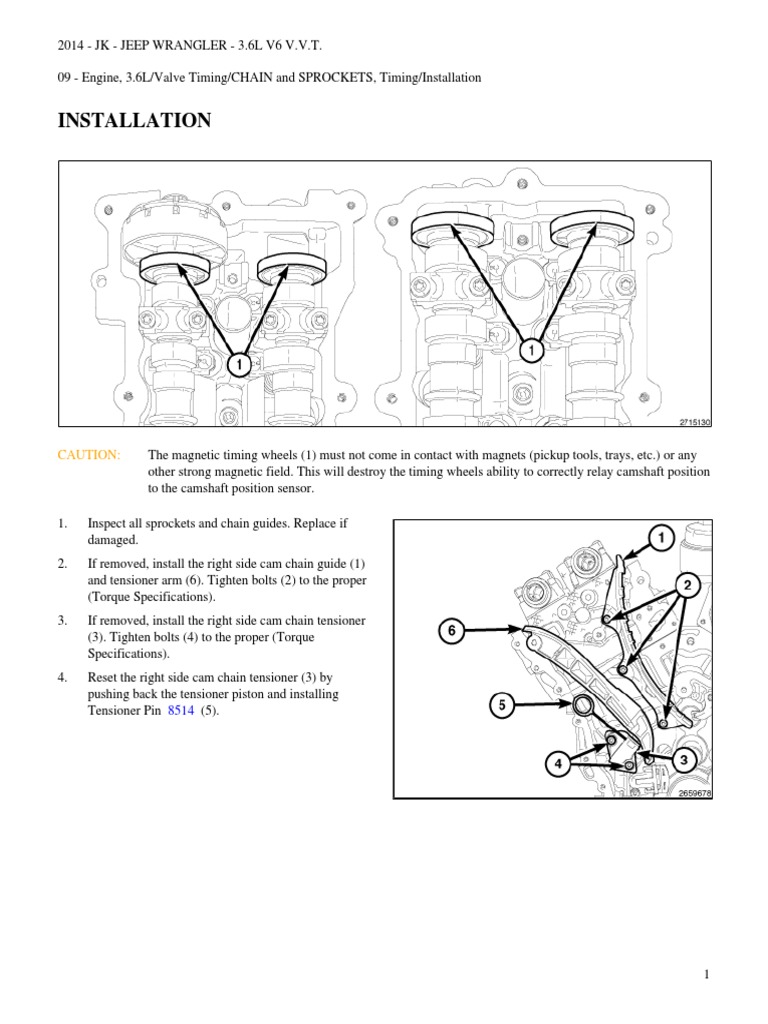 2014 - JK - JEEP WRANGLER - 3.6L V6 V.V.T.

09 - Engine, 3.6L/Valve Timing/CHAIN and SPROCKETS, Timing/Installation

INSTALLATION

1

1

2715130

CAUTION: The magnetic timing wheels (1) must not come in contact with magnets (pickup tools, trays, etc.) or any other strong magnetic field. This will destroy the timing wheels ability to correctly relay camshaft position to the camshaft position sensor.

1. Inspect all sprockets and chain guides. Replace if damaged.

2. If removed, install the right side cam chain guide (1) and tensioner arm (6). Tighten bolts (2) to the proper (Torque Specifications).

3. If removed, install the right side cam chain tensioner (3). Tighten bolts (4) to the proper (Torque Specifications).

4. Reset the right side cam chain tensioner (3) by pushing back the tensioner piston and installing Tensioner Pin 8514 (5).

1

2

6

5

4

3

2659678

1