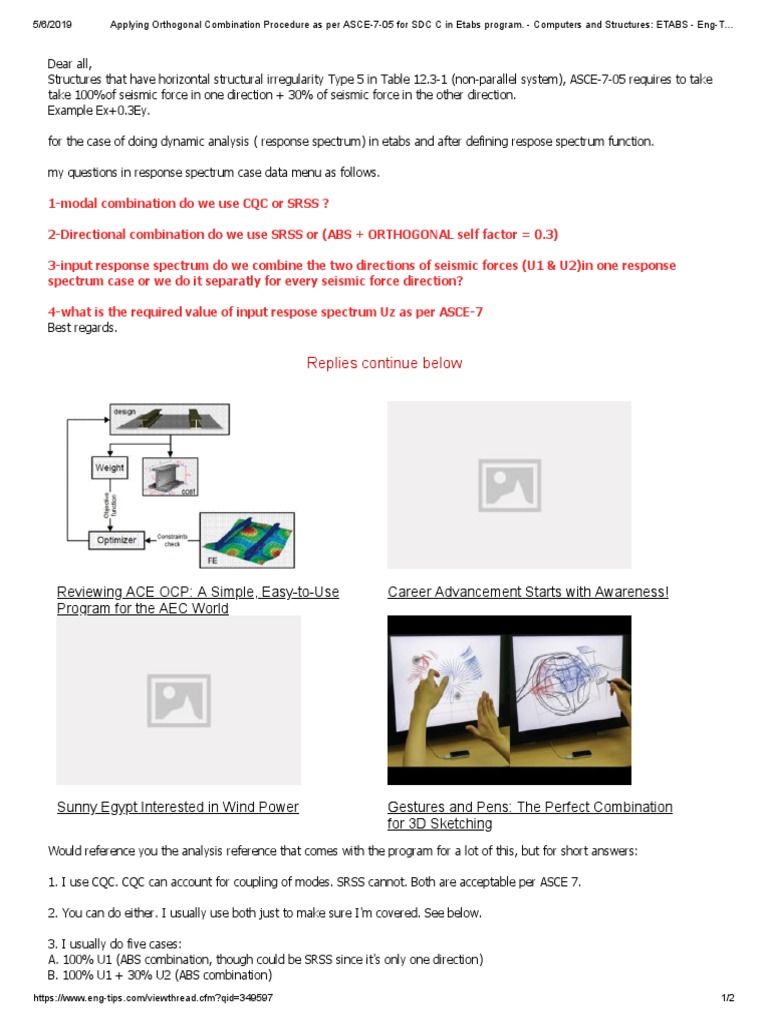 5/6/2019 Applying Orthogonal Combination Procedure as per ASCE-7-05 for SDC C in Etabs program. - Computers and Structures: ETABS - Eng-T...

Dear all,
Structures that have horizontal structural irregularity Type 5 in Table 12.3-1 (non-parallel system), ASCE-7-05 requires to take take 100%of seismic force in one direction + 30% of seismic force in the other direction.
Example Ex+0.3Ey.

for the case of doing dynamic analysis ( response spectrum) in etabs and after defining respose spectrum function.

my questions in response spectrum case data menu as follows.

1-modal combination do we use CQC or SRSS ?

2-Directional combination do we use SRSS or (ABS + ORTHOGONAL self factor = 0.3)

3-input response spectrum do we combine the two directions of seismic forces (U1 & U2)in one response spectrum case or we do it separatly for every seismic force direction?

4-what is the required value of input respose spectrum Uz as per ASCE-7
Best regards.

Replies continue below

design
Weight
cost
Objective function
Optimizer
Constraints check
FE

Reviewing ACE OCP: A Simple, Easy-to-Use Program for the AEC World

Career Advancement Starts with Awareness!

Sunny Egypt Interested in Wind Power

Gestures and Pens: The Perfect Combination for 3D Sketching

Would reference you the analysis reference that comes with the program for a lot of this, but for short answers:

1. I use CQC. CQC can account for coupling of modes. SRSS cannot. Both are acceptable per ASCE 7.

2. You can do either. I usually use both just to make sure I'm covered. See below.

3. I usually do five cases:
A. 100% U1 (ABS combination, though could be SRSS since it's only one direction)
B. 100% U1 + 30% U2 (ABS combination)

https://www.eng-tips.com/viewthread.cfm?qid=349597 1/2