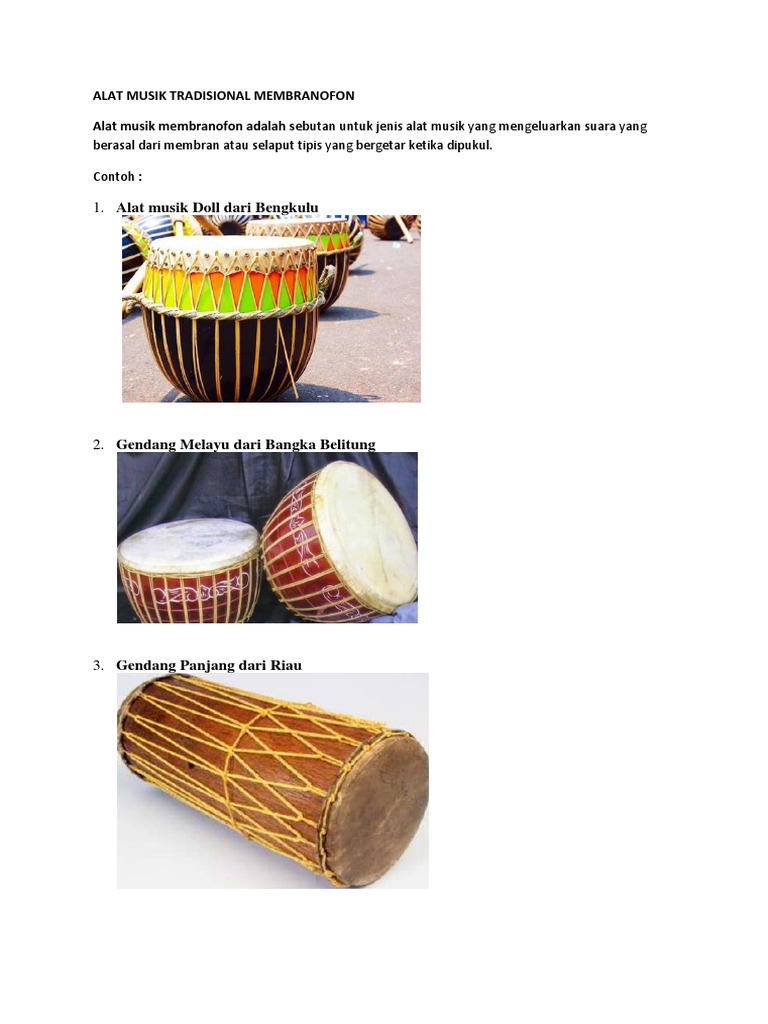 ALAT MUSIK TRADISIONAL MEMBRANOFON

Alat musik membranofon adalah sebutan untuk jenis alat musik yang mengeluarkan suara yang berasal dari membran atau selaput tipis yang bergetar ketika dipukul.

Contoh :

1. Alat musik Doll dari Bengkulu

2. Gendang Melayu dari Bangka Belitung

3. Gendang Panjang dari Riau