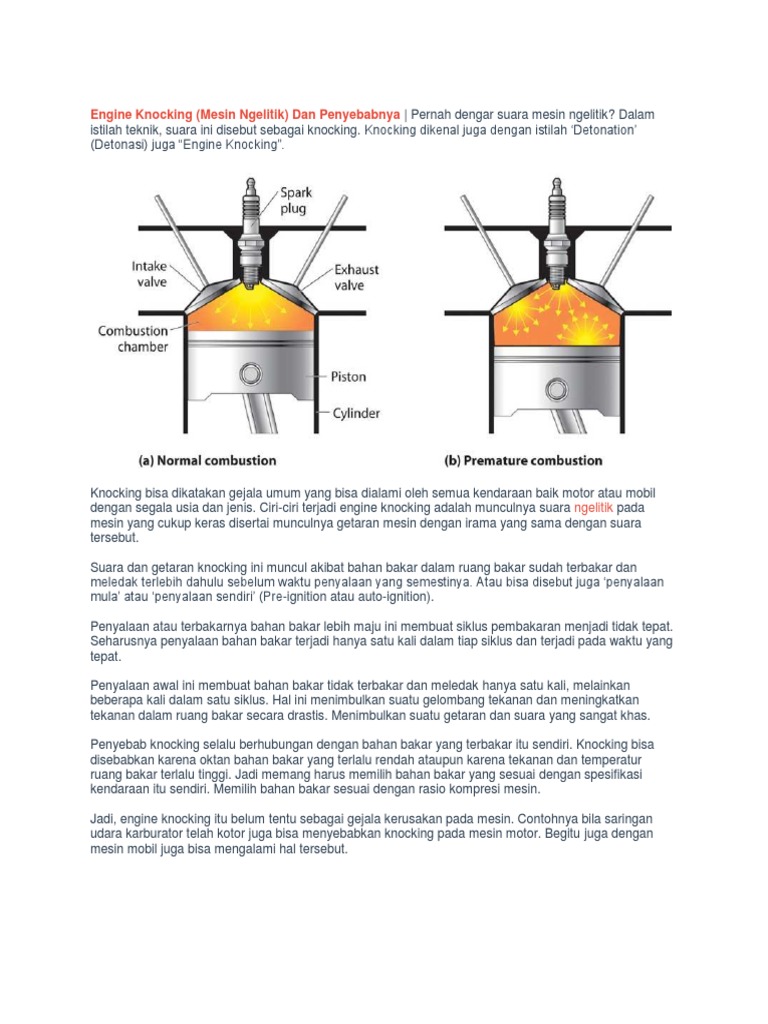 Engine Knocking (Mesin Ngelitik) Dan Penyebabnya | Pernah dengar suara mesin ngelitik? Dalam istilah teknik, suara ini disebut sebagai knocking. Knocking dikenal juga dengan istilah 'Detonation' (Detonasi) juga "Engine Knocking".

Spark plug

Intake valve

Exhaust valve

Combustion chamber

Piston

Cylinder

(a) Normal combustion

(b) Premature combustion

Knocking bisa dikatakan gejala umum yang bisa dialami oleh semua kendaraan baik motor atau mobil dengan segala usia dan jenis. Ciri-ciri terjadi engine knocking adalah munculnya suara ngelitik pada mesin yang cukup keras disertai munculnya getaran mesin dengan irama yang sama dengan suara tersebut.

Suara dan getaran knocking ini muncul akibat bahan bakar dalam ruang bakar sudah terbakar dan meledak terlebih dahulu sebelum waktu penyalaan yang semestinya. Atau bisa disebut juga 'penyalaan mula' atau 'penyalaan sendiri' (Pre-ignition atau auto-ignition).

Penyalaan atau terbakarnya bahan bakar lebih maju ini membuat siklus pembakaran menjadi tidak tepat. Seharusnya penyalaan bahan bakar terjadi hanya satu kali dalam tiap siklus dan terjadi pada waktu yang tepat.

Penyalaan awal ini membuat bahan bakar tidak terbakar dan meledak hanya satu kali, melainkan beberapa kali dalam satu siklus. Hal ini menimbulkan suatu gelombang tekanan dan meningkatkan tekanan dalam ruang bakar secara drastis. Menimbulkan suatu getaran dan suara yang sangat khas.

Penyebab knocking selalu berhubungan dengan bahan bakar yang terbakar itu sendiri. Knocking bisa disebabkan karena oktan bahan bakar yang terlalu rendah ataupun karena tekanan dan temperatur ruang bakar terlalu tinggi. Jadi memang harus memilih bahan bakar yang sesuai dengan spesifikasi kendaraan itu sendiri. Memilih bahan bakar sesuai dengan rasio kompresi mesin.

Jadi, engine knocking itu belum tentu sebagai gejala kerusakan pada mesin. Contohnya bila saringan udara karburator telah kotor juga bisa menyebabkan knocking pada mesin motor. Begitu juga dengan mesin mobil juga bisa mengalami hal tersebut.