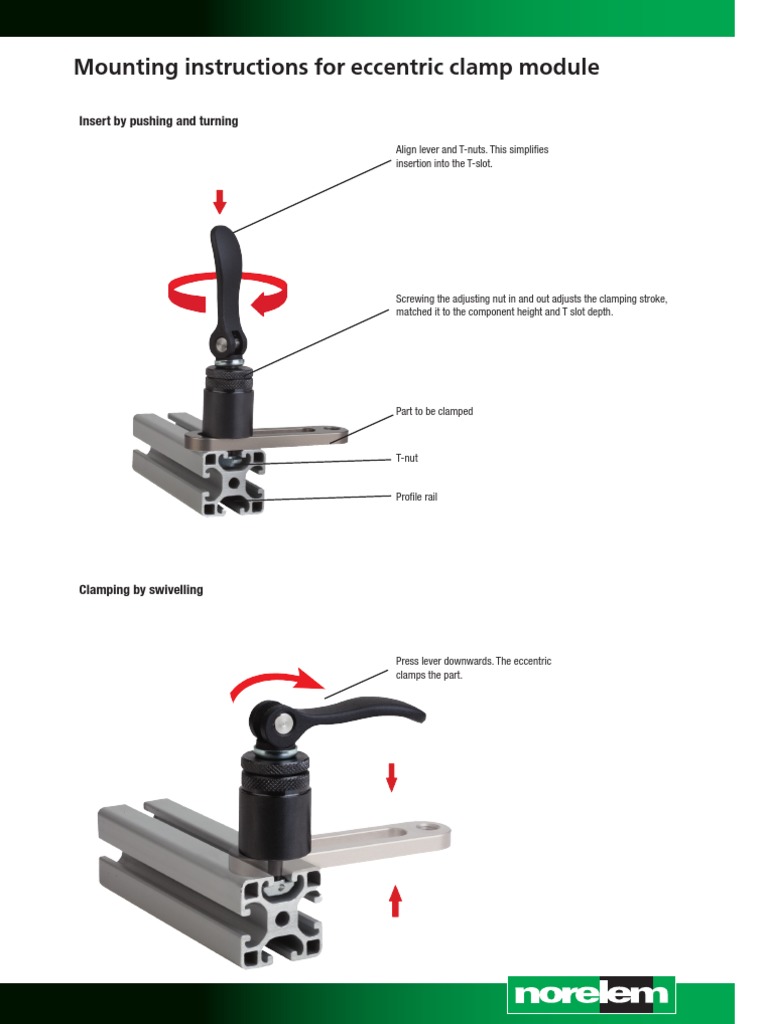 Mounting instructions for eccentric clamp module

Insert by pushing and turning

Align lever and T-nuts. This simplifies insertion into the T-slot.

Screwing the adjusting nut in and out adjusts the clamping stroke, matched it to the component height and T slot depth.

Part to be clamped

T-nut

Profile rail

Clamping by swivelling

Press lever downwards. The eccentric clamps the part.

norelem