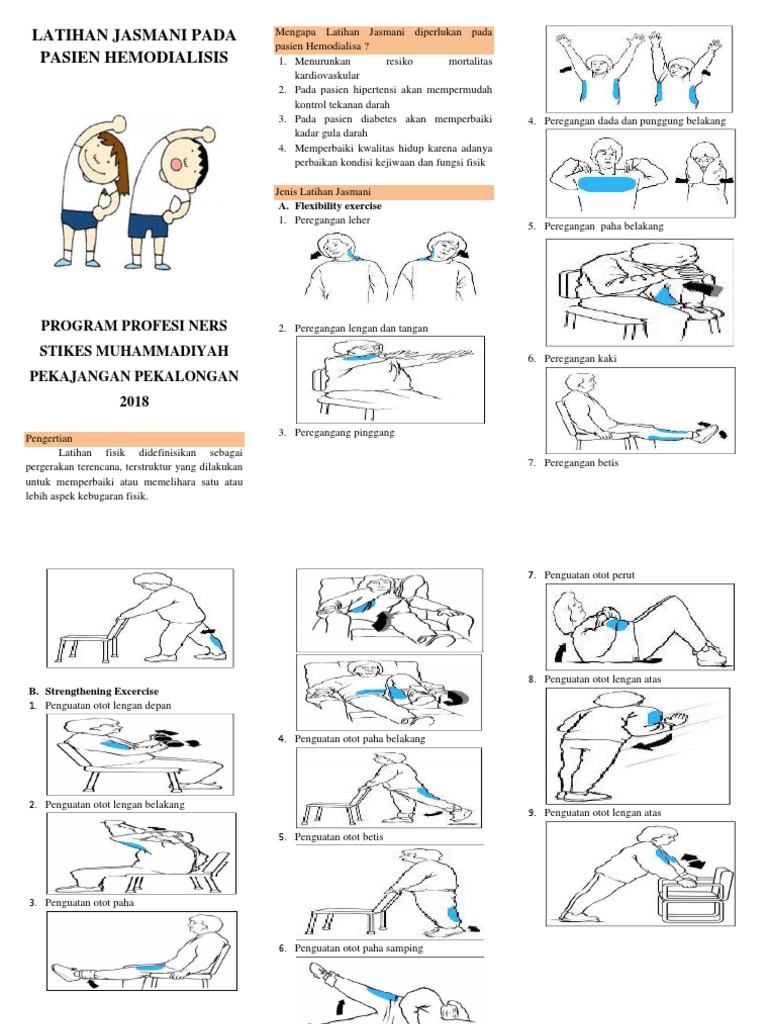 LATIHAN JASMANI PADA PASIEN HEMODIALISIS

PROGRAM PROFESI NERS
STIKES MUHAMMADIYAH
PEKAJANGAN PEKALONGAN
2018

Pengertian

Latihan fisik didefinisikan sebagai pergerakan terencana, terstruktur yang dilakukan untuk memperbaiki atau memelihara satu atau lebih aspek kebugaran fisik.

Mengapa Latihan Jasmani diperlukan pada pasien Hemodialisa ?

1. Menurunkan resiko mortalitas kardiovaskular
2. Pada pasien hipertensi akan mempermudah kontrol tekanan darah
3. Pada pasien diabetes akan memperbaiki kadar gula darah
4. Memperbaiki kwalitas hidup karena adanya perbaikan kondisi kejiwaan dan fungsi fisik

Jenis Latihan Jasmani

A. Flexibility exercise
1. Peregangan leher
2. Peregangan lengan dan tangan
3. Peregangang pinggang

4. Peregangan dada dan punggung belakang
5. Peregangan paha belakang
6. Peregangan kaki
7. Peregangan betis

B. Strengthening Excercise
1. Penguatan otot lengan depan
2. Penguatan otot lengan belakang
3. Penguatan otot paha

4. Penguatan otot paha belakang
5. Penguatan otot betis
6. Penguatan otot paha samping

7. Penguatan otot perut
8. Penguatan otot lengan atas
9. Penguatan otot lengan atas