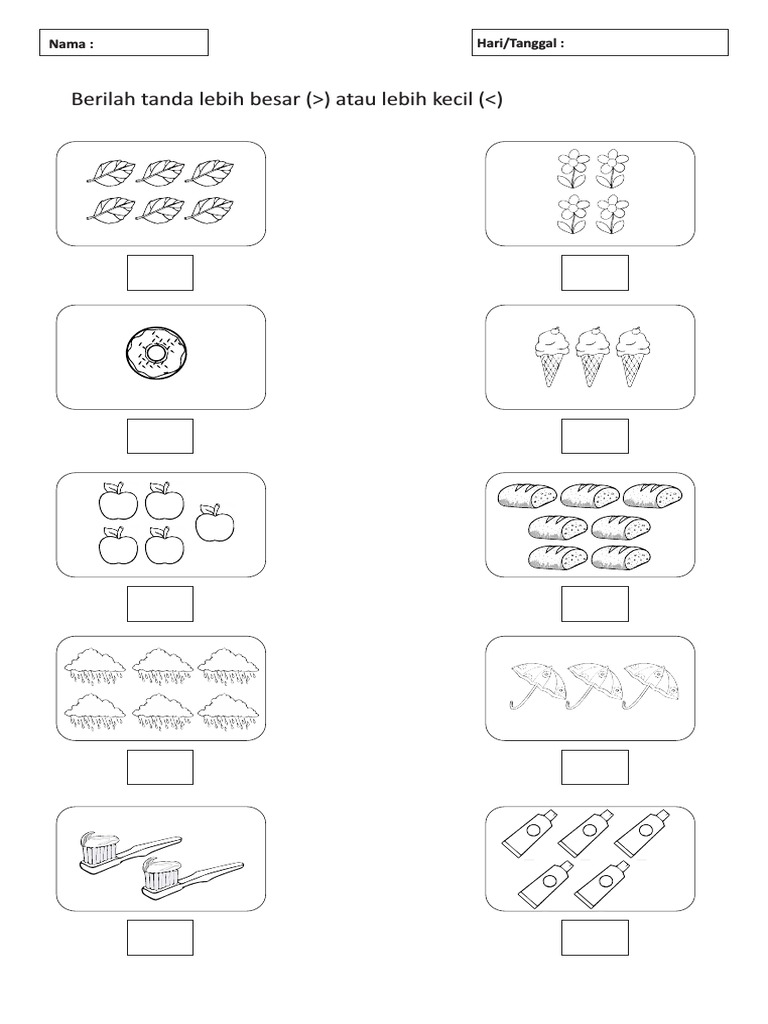 Nama :

Hari/Tanggal :

Berilah tanda lebih besar (>) atau lebih kecil (<)