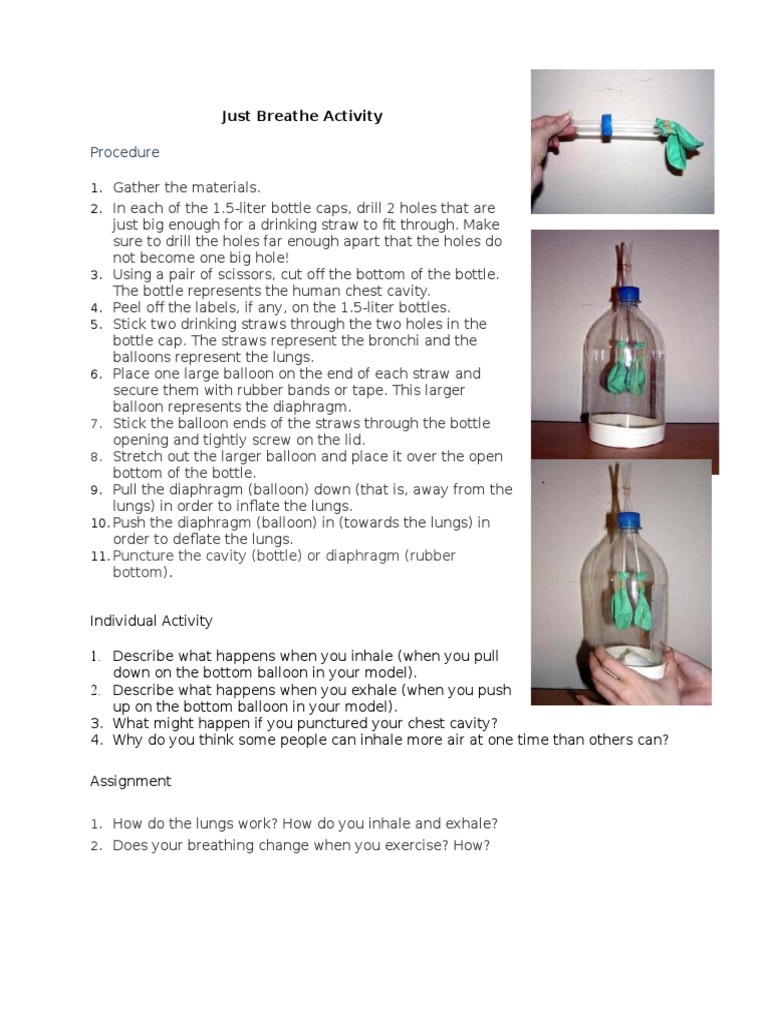 Just Breathe Activity

Procedure

1. Gather the materials.
2. In each of the 1.5-liter bottle caps, drill 2 holes that are just big enough for a drinking straw to fit through. Make sure to drill the holes far enough apart that the holes do not become one big hole!
3. Using a pair of scissors, cut off the bottom of the bottle. The bottle represents the human chest cavity.
4. Peel off the labels, if any, on the 1.5-liter bottles.
5. Stick two drinking straws through the two holes in the bottle cap. The straws represent the bronchi and the balloons represent the lungs.
6. Place one large balloon on the end of each straw and secure them with rubber bands or tape. This larger balloon represents the diaphragm.
7. Stick the balloon ends of the straws through the bottle opening and tightly screw on the lid.
8. Stretch out the larger balloon and place it over the open bottom of the bottle.
9. Pull the diaphragm (balloon) down (that is, away from the lungs) in order to inflate the lungs.
10. Push the diaphragm (balloon) in (towards the lungs) in order to deflate the lungs.
11. Puncture the cavity (bottle) or diaphragm (rubber bottom).

Individual Activity

1. Describe what happens when you inhale (when you pull down on the bottom balloon in your model).
2. Describe what happens when you exhale (when you push up on the bottom balloon in your model).
3. What might happen if you punctured your chest cavity?
4. Why do you think some people can inhale more air at one time than others can?

Assignment

1. How do the lungs work? How do you inhale and exhale?
2. Does your breathing change when you exercise? How?