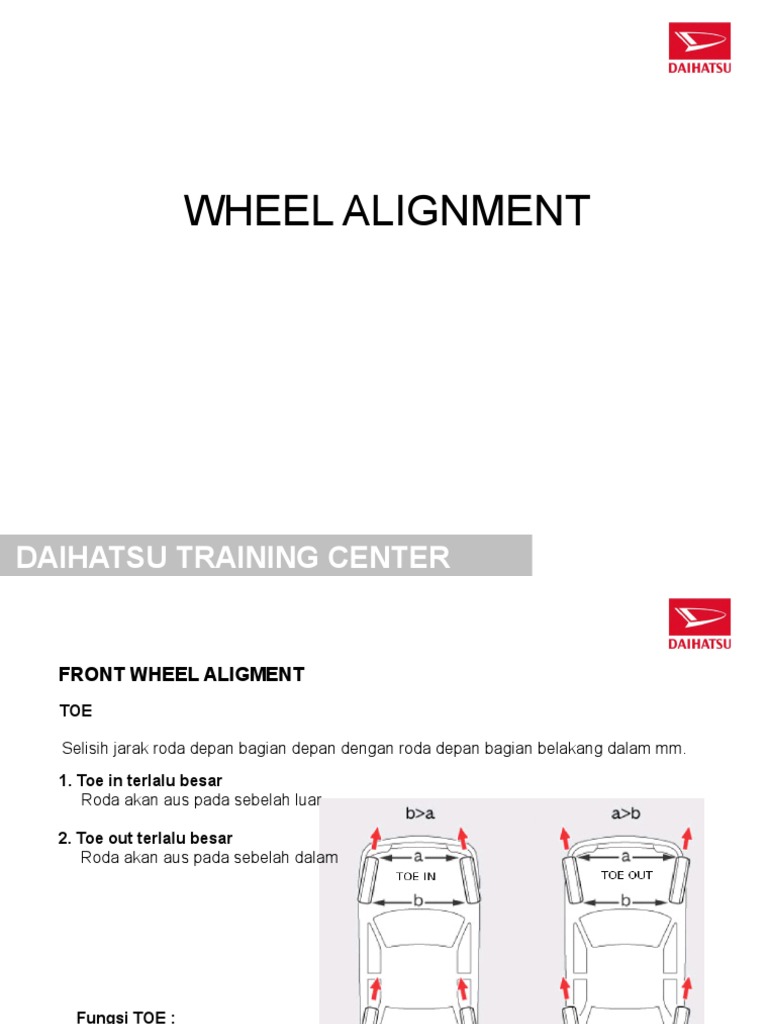 DAIHATSU

WHEEL ALIGNMENT

DAIHATSU TRAINING CENTER

DAIHATSU

FRONT WHEEL ALIGMENT

TOE

Selisih jarak roda depan bagian depan dengan roda depan bagian belakang dalam mm.

1. Toe in terlalu besar
Roda akan aus pada sebelah luar

2. Toe out terlalu besar
Roda akan aus pada sebelah dalam

b>a

a

TOE IN

b

a>b

a

TOE OUT

b

Fungsi TOE :