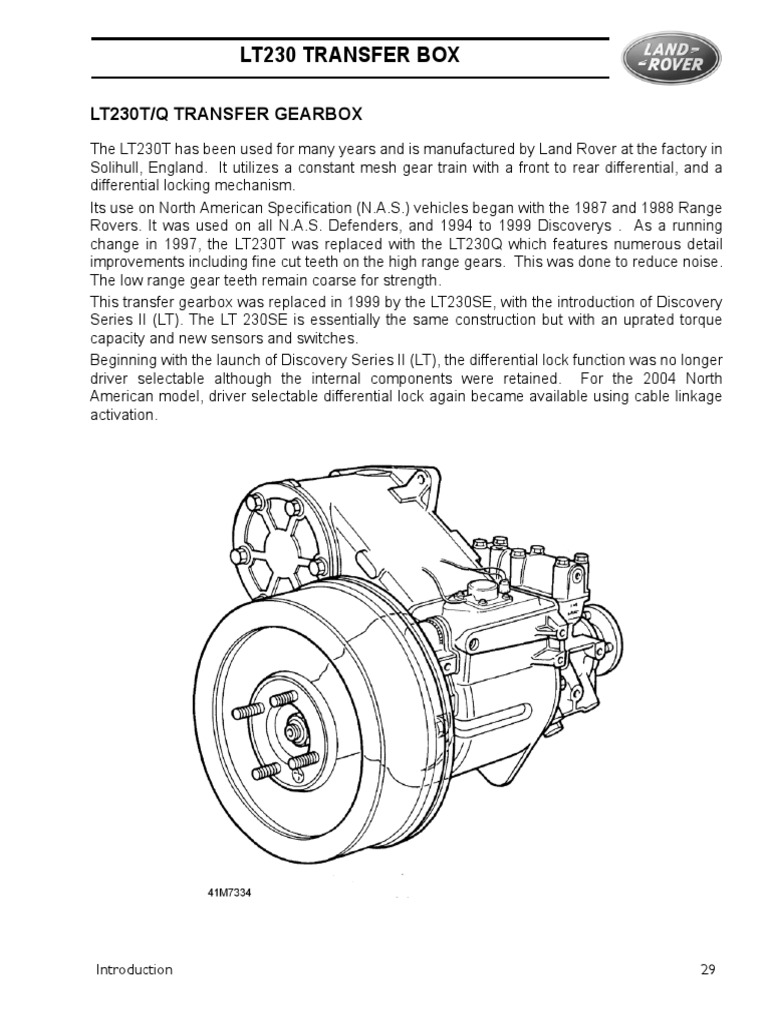 LT230 TRANSFER BOX

LAND ROVER

LT230T/Q TRANSFER GEARBOX

The LT230T has been used for many years and is manufactured by Land Rover at the factory in Solihull, England. It utilizes a constant mesh gear train with a front to rear differential, and a differential locking mechanism.

Its use on North American Specification (N.A.S.) vehicles began with the 1987 and 1988 Range Rovers. It was used on all N.A.S. Defenders, and 1994 to 1999 Discoverys . As a running change in 1997, the LT230T was replaced with the LT230Q which features numerous detail improvements including fine cut teeth on the high range gears. This was done to reduce noise. The low range gear teeth remain coarse for strength.

This transfer gearbox was replaced in 1999 by the LT230SE, with the introduction of Discovery Series II (LT). The LT 230SE is essentially the same construction but with an uprated torque capacity and new sensors and switches.

Beginning with the launch of Discovery Series II (LT), the differential lock function was no longer driver selectable although the internal components were retained. For the 2004 North American model, driver selectable differential lock again became available using cable linkage activation.

41M7334

Introduction

29