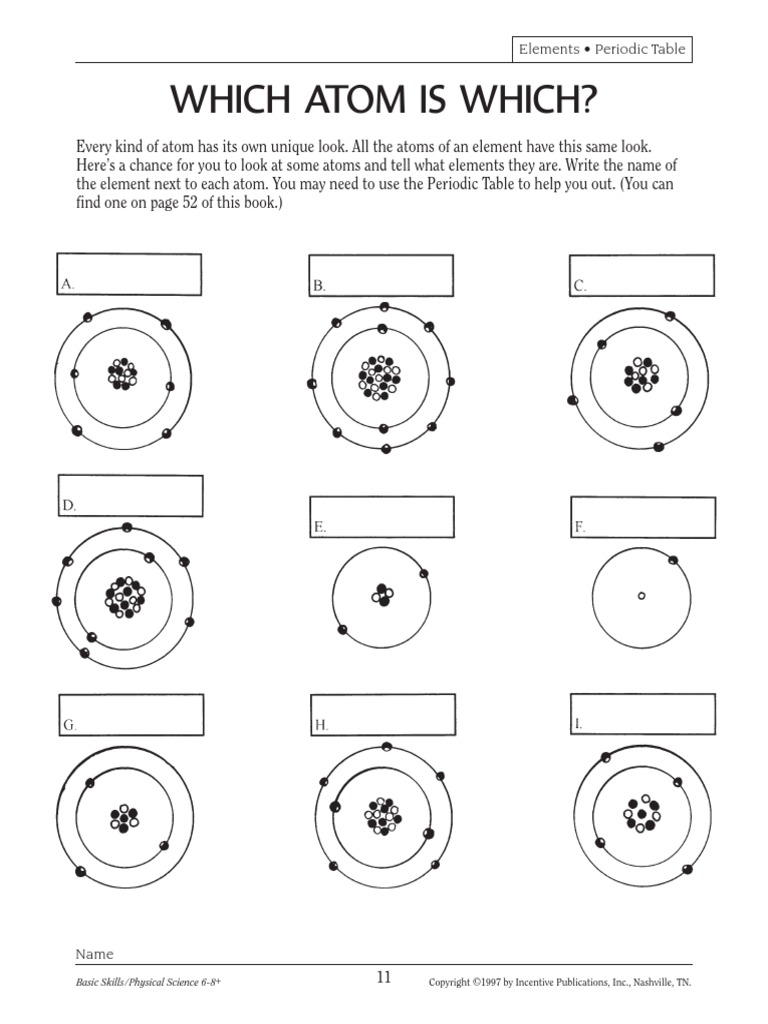 Elements • Periodic Table

WHICH ATOM IS WHICH?

Every kind of atom has its own unique look. All the atoms of an element have this same look. Here's a chance for you to look at some atoms and tell what elements they are. Write the name of the element next to each atom. You may need to use the Periodic Table to help you out. (You can find one on page 52 of this book.)

A.

B.

C.

D.

E.

F.

G.

H.

I.

Name

Basic Skills/Physical Science 6-8+

11

Copyright ©1997 by Incentive Publications, Inc., Nashville, TN.