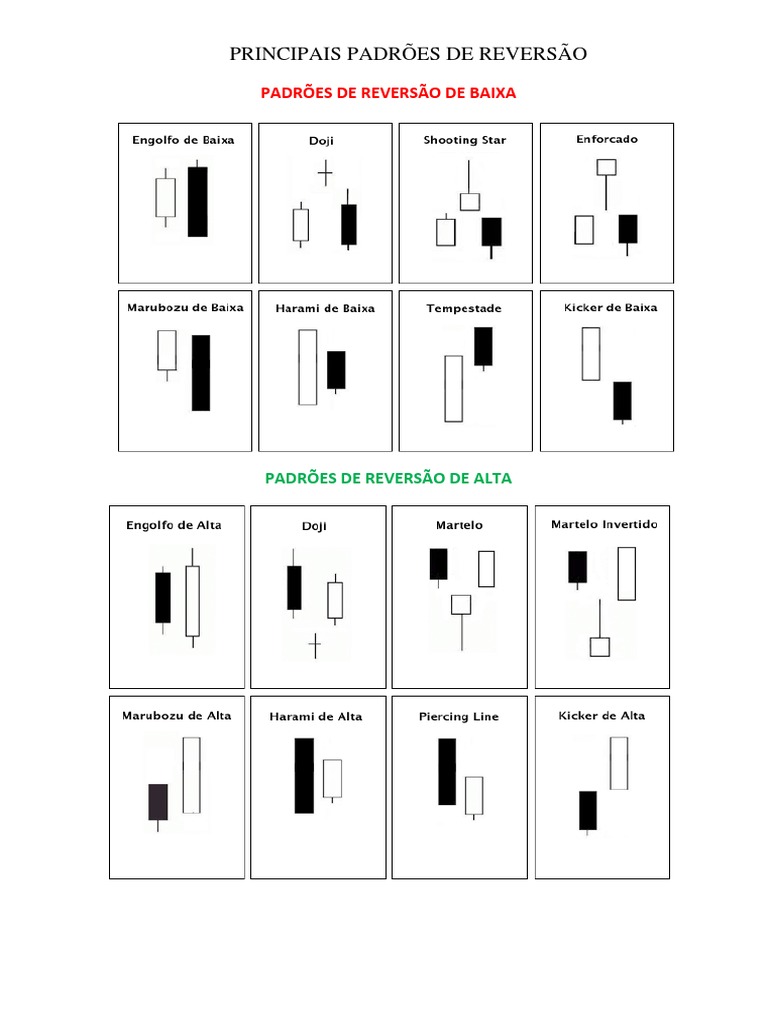 PRINCIPAIS PADRÕES DE REVERSÃO

PADRÕES DE REVERSÃO DE BAIXA

Engolfo de Baixa

Doji

Shooting Star

Enforcado

Marubozu de Baixa

Harami de Baixa

Tempestade

Kicker de Baixa

PADRÕES DE REVERSÃO DE ALTA

Engolfo de Alta

Doji

Martelo

Martelo Invertido

Marubozu de Alta

Harami de Alta

Piercing Line

Kicker de Alta