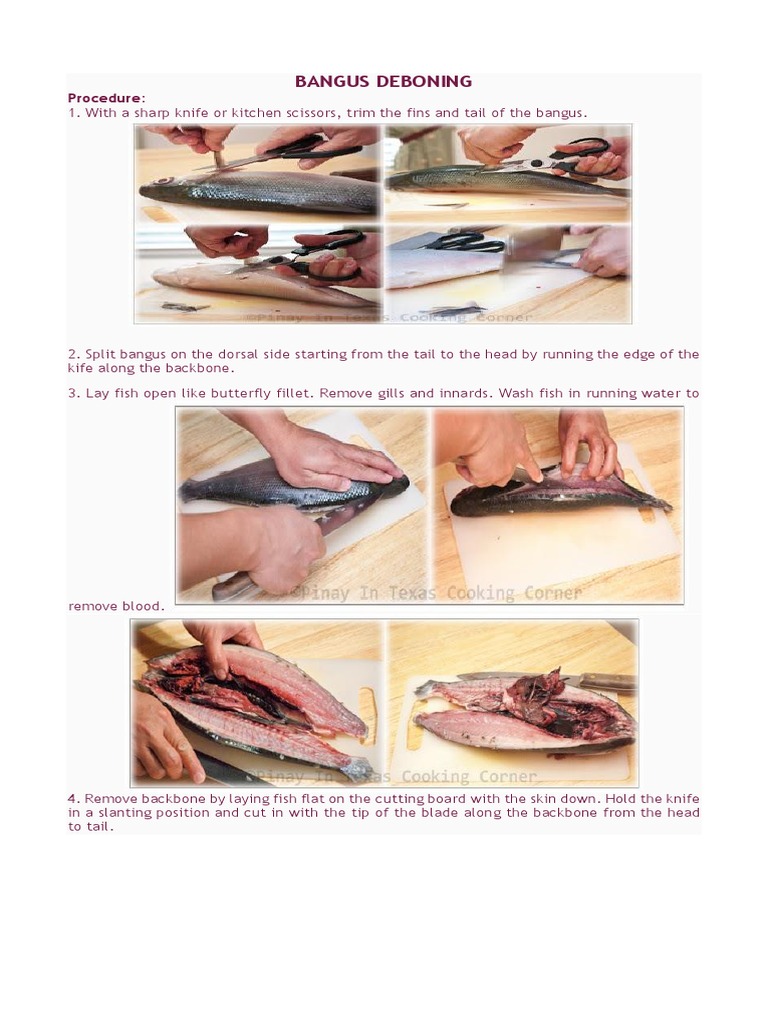 BANGUS DEBONING

Procedure:
1. With a sharp knife or kitchen scissors, trim the fins and tail of the bangus.

©Pinay In Texas Cooking Corner

2. Split bangus on the dorsal side starting from the tail to the head by running the edge of the kife along the backbone.

3. Lay fish open like butterfly fillet. Remove gills and innards. Wash fish in running water to

©Pinay In Texas Cooking Corner

remove blood.

©Pinay In Texas Cooking Corner

4. Remove backbone by laying fish flat on the cutting board with the skin down. Hold the knife in a slanting position and cut in with the tip of the blade along the backbone from the head to tail.