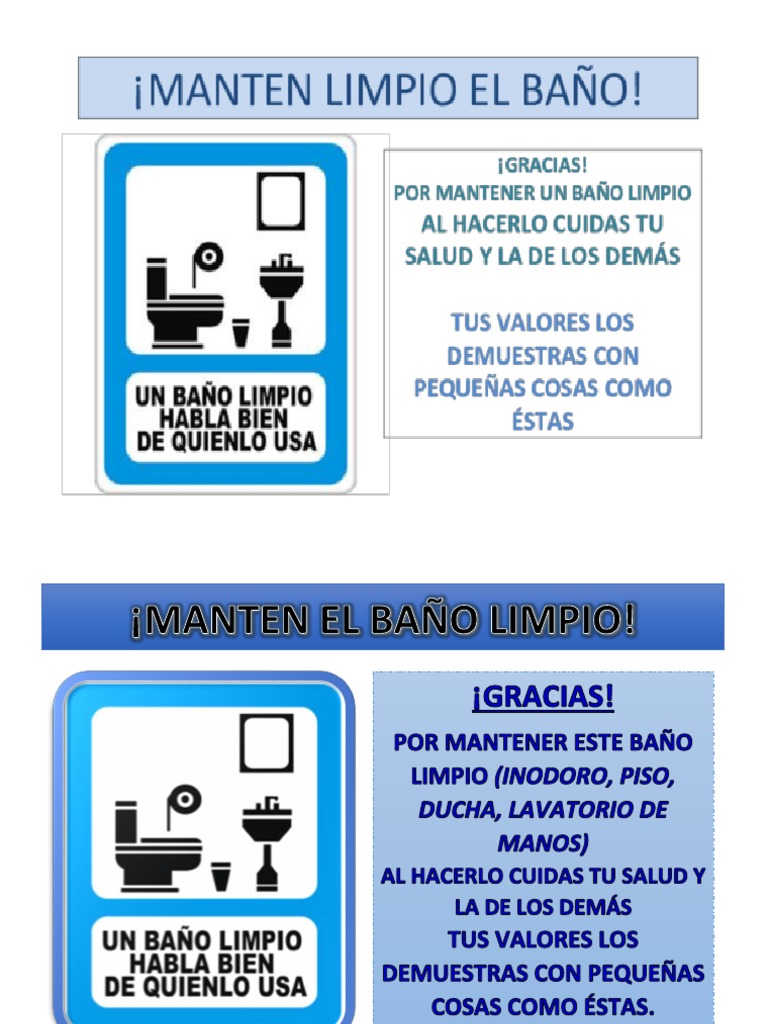 ¡MANTEN LIMPIO EL BAÑO!

UN BAÑO LIMPIO HABLA BIEN DE QUIENLO USA

¡GRACIAS!
POR MANTENER UN BAÑO LIMPIO
AL HACERLO CUIDAS TU SALUD Y LA DE LOS DEMÁS

TUS VALORES LOS DEMUESTRAS CON PEQUEÑAS COSAS COMO ÉSTAS

¡MANTEN EL BAÑO LIMPIO!

UN BAÑO LIMPIO HABLA BIEN DE QUIENLO USA

¡GRACIAS!

POR MANTENER ESTE BAÑO LIMPIO (INODORO, PISO, DUCHA, LAVATORIO DE MANOS)
AL HACERLO CUIDAS TU SALUD Y LA DE LOS DEMÁS
TUS VALORES LOS DEMUESTRAS CON PEQUEÑAS COSAS COMO ÉSTAS.