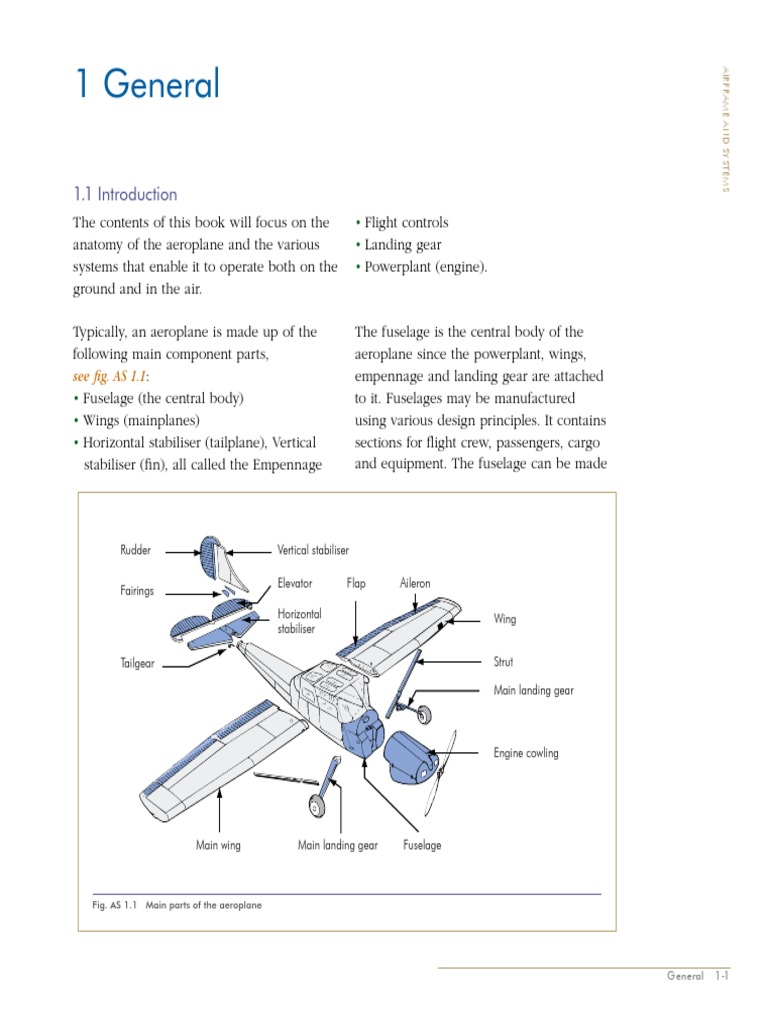 1 General

AIRFRAME AND SYSTEMS

1.1 Introduction

The contents of this book will focus on the anatomy of the aeroplane and the various systems that enable it to operate both on the ground and in the air.

Typically, an aeroplane is made up of the following main component parts, see fig. AS 1.1:
• Fuselage (the central body)
• Wings (mainplanes)
• Horizontal stabiliser (tailplane), Vertical stabiliser (fin), all called the Empennage
• Flight controls
• Landing gear
• Powerplant (engine).

The fuselage is the central body of the aeroplane since the powerplant, wings, empennage and landing gear are attached to it. Fuselages may be manufactured using various design principles. It contains sections for flight crew, passengers, cargo and equipment. The fuselage can be made

Rudder
Vertical stabiliser
Fairings
Elevator
Flap
Aileron
Horizontal stabiliser
Wing
Tailgear
Strut
Main landing gear
Engine cowling
Main wing
Main landing gear
Fuselage

Fig. AS 1.1 Main parts of the aeroplane

General 1-1