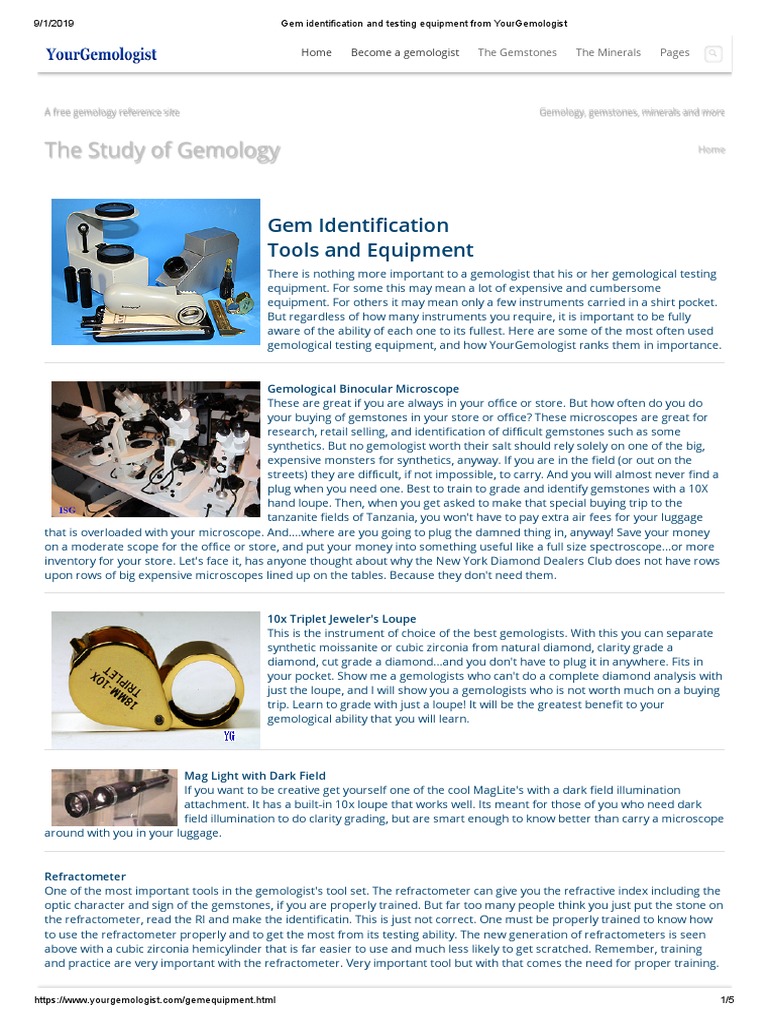 9/1/2019 Gem identification and testing equipment from YourGemologist

YourGemologist

Home Become a gemologist The Gemstones The Minerals Pages

A free gemology reference site

Gemology, gemstones, minerals and more

The Study of Gemology

Home

Gem Identification
Tools and Equipment

There is nothing more important to a gemologist that his or her gemological testing equipment. For some this may mean a lot of expensive and cumbersome equipment. For others it may mean only a few instruments carried in a shirt pocket. But regardless of how many instruments you require, it is important to be fully aware of the ability of each one to its fullest. Here are some of the most often used gemological testing equipment, and how YourGemologist ranks them in importance.

ISG

Gemological Binocular Microscope
These are great if you are always in your office or store. But how often do you do your buying of gemstones in your store or office? These microscopes are great for research, retail selling, and identification of difficult gemstones such as some synthetics. But no gemologist worth their salt should rely solely on one of the big, expensive monsters for synthetics, anyway. If you are in the field (or out on the streets) they are difficult, if not impossible, to carry. And you will almost never find a plug when you need one. Best to train to grade and identify gemstones with a 10X hand loupe. Then, when you get asked to make that special buying trip to the tanzanite fields of Tanzania, you won't have to pay extra air fees for your luggage that is overloaded with your microscope. And....where are you going to plug the damned thing in, anyway! Save your money on a moderate scope for the office or store, and put your money into something useful like a full size spectroscope...or more inventory for your store. Let's face it, has anyone thought about why the New York Diamond Dealers Club does not have rows upon rows of big expensive microscopes lined up on the tables. Because they don't need them.

18MM-10X TRIPLET

YG

10x Triplet Jeweler's Loupe
This is the instrument of choice of the best gemologists. With this you can separate synthetic moissanite or cubic zirconia from natural diamond, clarity grade a diamond, cut grade a diamond...and you don't have to plug it in anywhere. Fits in your pocket. Show me a gemologists who can't do a complete diamond analysis with just the loupe, and I will show you a gemologists who is not worth much on a buying trip. Learn to grade with just a loupe! It will be the greatest benefit to your gemological ability that you will learn.

Mag Light with Dark Field
If you want to be creative get yourself one of the cool MagLite's with a dark field illumination attachment. It has a built-in 10x loupe that works well. Its meant for those of you who need dark field illumination to do clarity grading, but are smart enough to know better than carry a microscope around with you in your luggage.

Refractometer
One of the most important tools in the gemologist's tool set. The refractometer can give you the refractive index including the optic character and sign of the gemstones, if you are properly trained. But far too many people think you just put the stone on the refractometer, read the RI and make the identificatin. This is just not correct. One must be properly trained to know how to use the refractometer properly and to get the most from its testing ability. The new generation of refractometers is seen above with a cubic zirconia hemicylinder that is far easier to use and much less likely to get scratched. Remember, training and practice are very important with the refractometer. Very important tool but with that comes the need for proper training.

https://www.yourgemologist.com/gemequipment.html 1/5