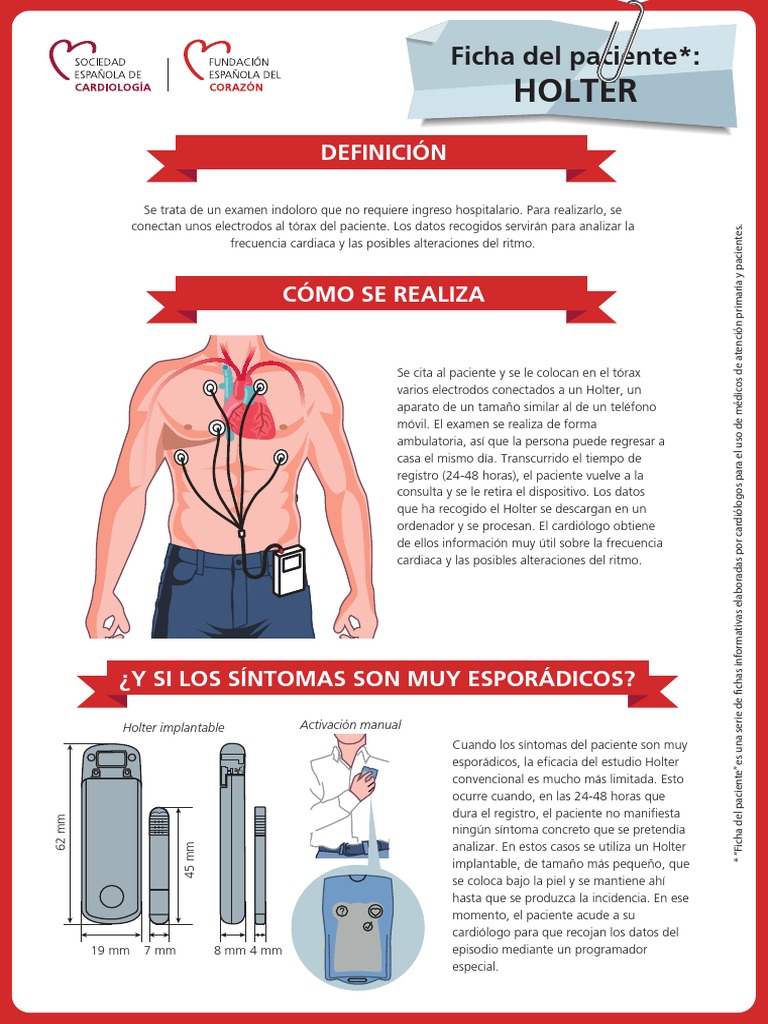 SOCIEDAD ESPAÑOLA DE CARDIOLOGÍA

FUNDACIÓN ESPAÑOLA DEL CORAZÓN

Ficha del paciente*:
HOLTER

DEFINICIÓN

Se trata de un examen indoloro que no requiere ingreso hospitalario. Para realizarlo, se conectan unos electrodos al tórax del paciente. Los datos recogidos servirán para analizar la frecuencia cardiaca y las posibles alteraciones del ritmo.

CÓMO SE REALIZA

Se cita al paciente y se le colocan en el tórax varios electrodos conectados a un Holter, un aparato de un tamaño similar al de un teléfono móvil. El examen se realiza de forma ambulatoria, así que la persona puede regresar a casa el mismo día. Transcurrido el tiempo de registro (24-48 horas), el paciente vuelve a la consulta y se le retira el dispositivo. Los datos que ha recogido el Holter se descargan en un ordenador y se procesan. El cardiólogo obtiene de ellos información muy útil sobre la frecuencia cardiaca y las posibles alteraciones del ritmo.

¿Y SI LOS SÍNTOMAS SON MUY ESPORÁDICOS?

Holter implantable

Activación manual

62 mm

45 mm

19 mm 7 mm

8 mm 4 mm

Cuando los síntomas del paciente son muy esporádicos, la eficacia del estudio Holter convencional es mucho más limitada. Esto ocurre cuando, en las 24-48 horas que dura el registro, el paciente no manifiesta ningún síntoma concreto que se pretendía analizar. En estos casos se utiliza un Holter implantable, de tamaño más pequeño, que se coloca bajo la piel y se mantiene ahí hasta que se produzca la incidencia. En ese momento, el paciente acude a su cardiólogo para que recojan los datos del episodio mediante un programador especial.

* "Ficha del paciente" es una serie de fichas informativas elaboradas por cardiólogos para el uso de médicos de atención primaria y pacientes.