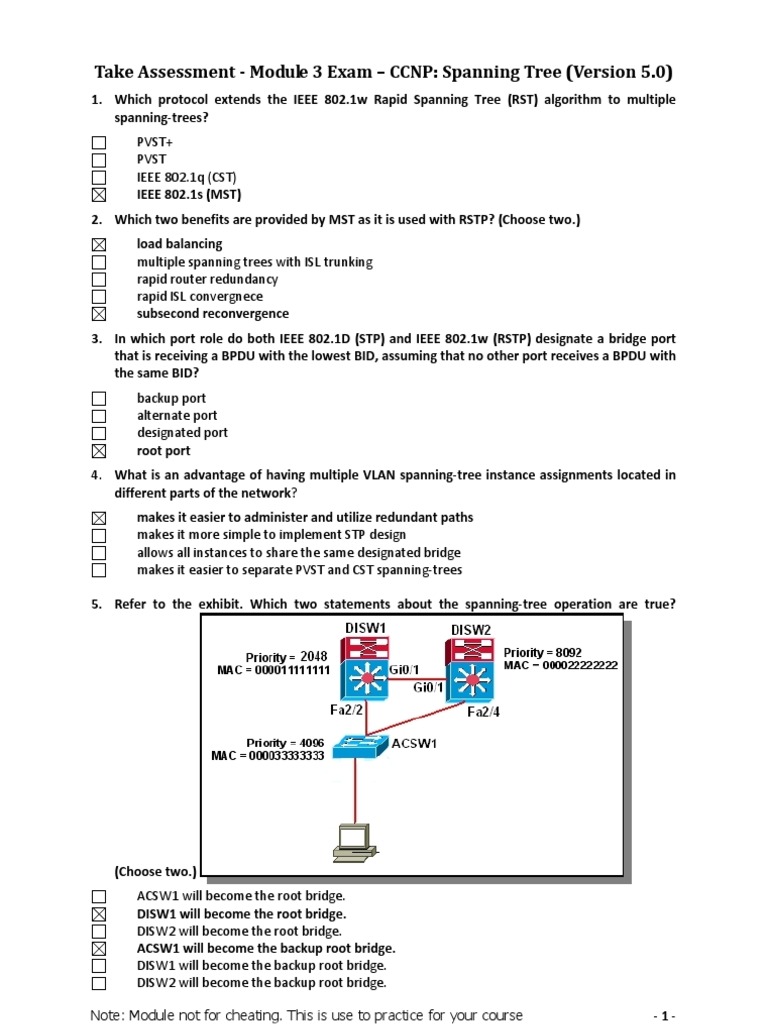 Take Assessment - Module 3 Exam – CCNP: Spanning Tree (Version 5.0)

1. Which protocol extends the IEEE 802.1w Rapid Spanning Tree (RST) algorithm to multiple spanning-trees?

☐ PVST+
☐ PVST
☐ IEEE 802.1q (CST)
☒ IEEE 802.1s (MST)

2. Which two benefits are provided by MST as it is used with RSTP? (Choose two.)

☒ load balancing
☐ multiple spanning trees with ISL trunking
☐ rapid router redundancy
☐ rapid ISL convergnece
☒ subsecond reconvergence

3. In which port role do both IEEE 802.1D (STP) and IEEE 802.1w (RSTP) designate a bridge port that is receiving a BPDU with the lowest BID, assuming that no other port receives a BPDU with the same BID?

☐ backup port
☐ alternate port
☐ designated port
☒ root port

4. What is an advantage of having multiple VLAN spanning-tree instance assignments located in different parts of the network?

☒ makes it easier to administer and utilize redundant paths
☐ makes it more simple to implement STP design
☐ allows all instances to share the same designated bridge
☐ makes it easier to separate PVST and CST spanning-trees

5. Refer to the exhibit. Which two statements about the spanning-tree operation are true?

DISW1
Priority = 2048
MAC = 000011111111
Gi0/1
DISW2
Priority = 8092
MAC = 000022222222
Gi0/1
Fa2/2
Fa2/4
Priority = 4096
MAC = 000033333333
ACSW1

(Choose two.)

☐ ACSW1 will become the root bridge.
☒ DISW1 will become the root bridge.
☐ DISW2 will become the root bridge.
☒ ACSW1 will become the backup root bridge.
☐ DISW1 will become the backup root bridge.
☐ DISW2 will become the backup root bridge.

Note: Module not for cheating. This is use to practice for your course - 1 -