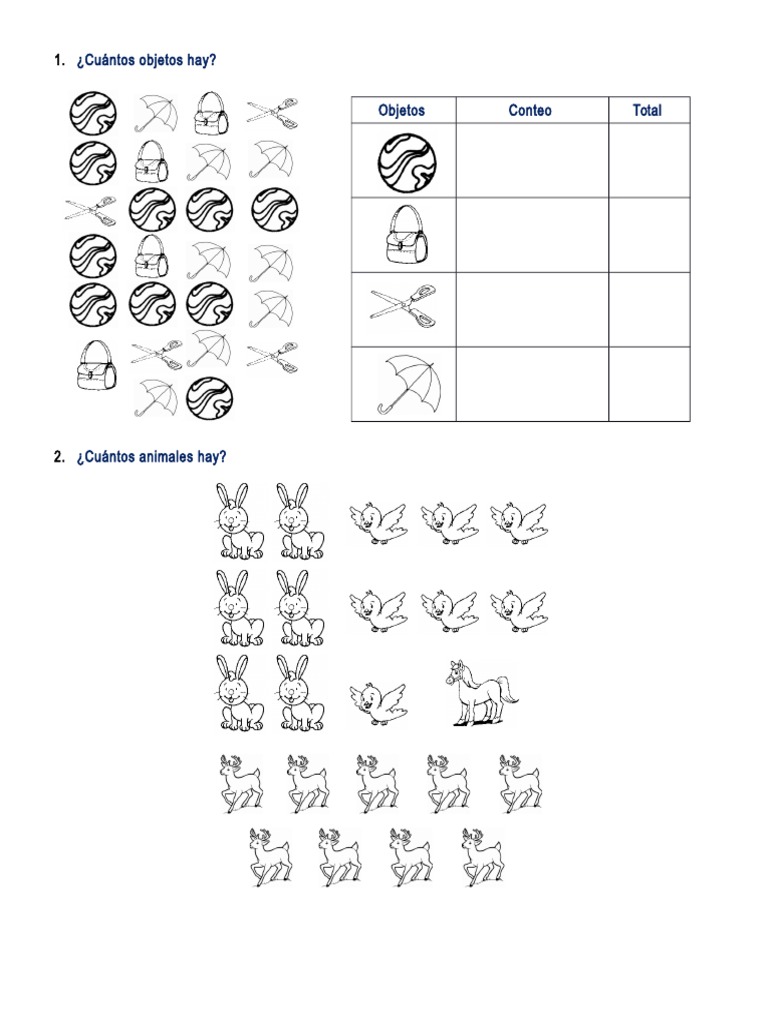 1. ¿Cuántos objetos hay?

| Objetos | Conteo | Total |
|---|---|---|
| | | |
| | | |
| | | |
| | | |

2. ¿Cuántos animales hay?