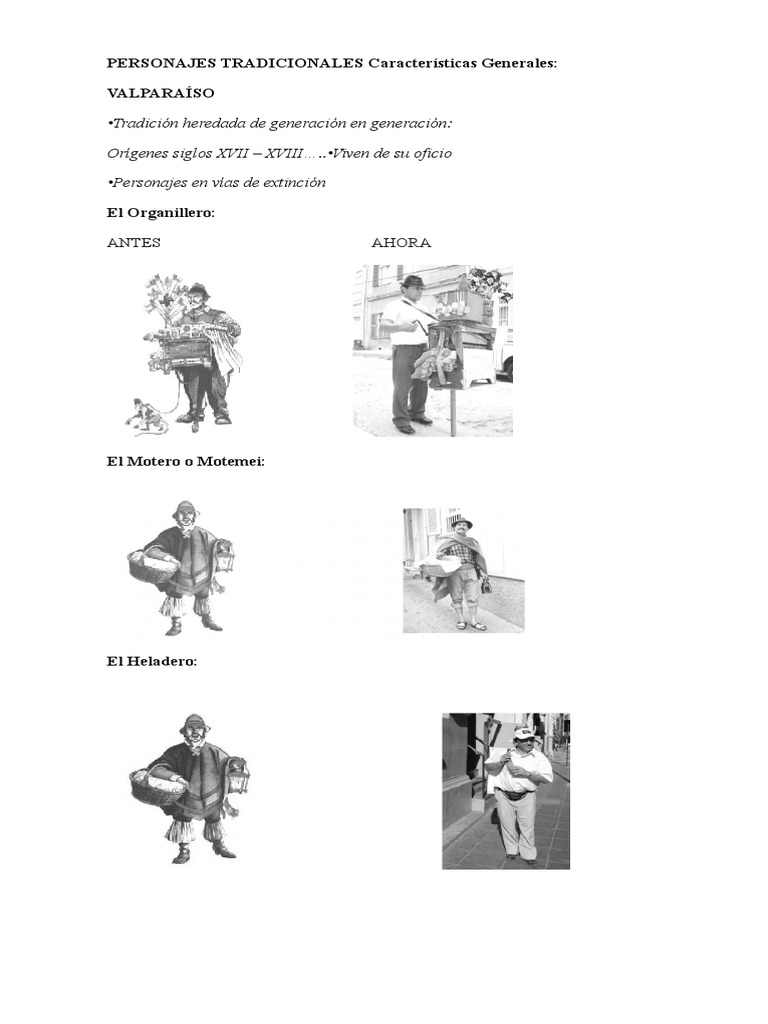 PERSONAJES TRADICIONALES Características Generales:

VALPARAÍSO

•Tradición heredada de generación en generación:

Orígenes siglos XVII – XVIII…..•Viven de su oficio

•Personajes en vías de extinción

El Organillero:

ANTES AHORA

El Motero o Motemei:

El Heladero: