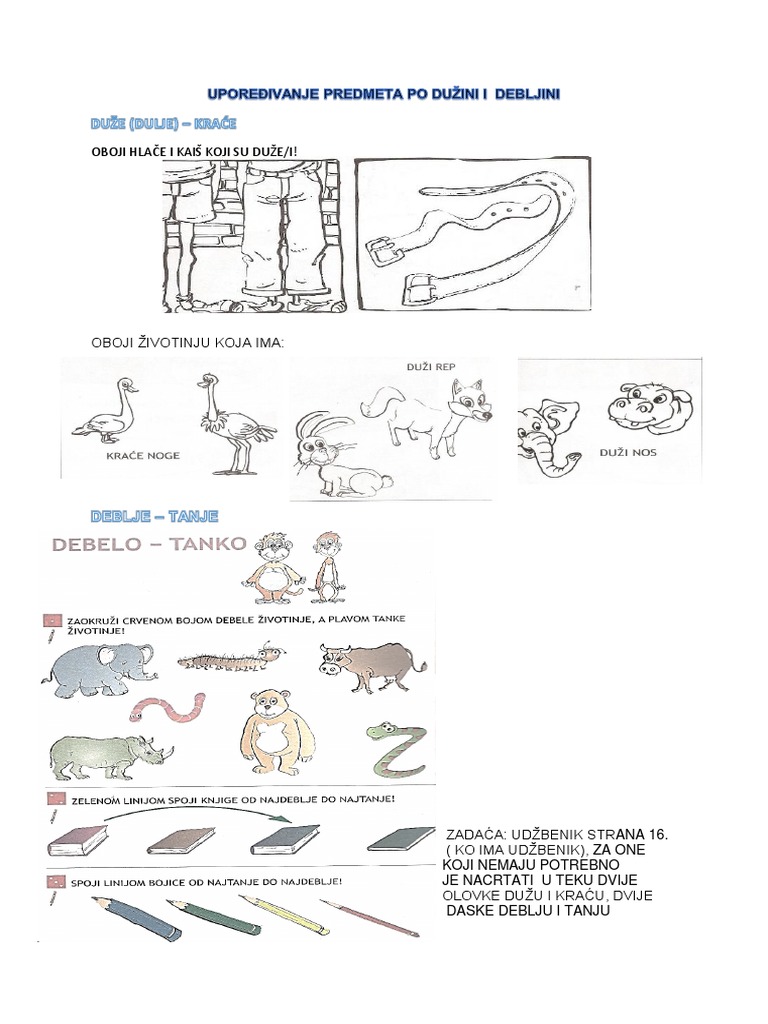 UPOREĐIVANJE PREDMETA PO DUŽINI I DEBLJINI

DUŽE (DULJE) – KRAĆE

OBOJI HLAČE I KAIŠ KOJI SU DUŽE/I!

OBOJI ŽIVOTINJU KOJA IMA:

KRAĆE NOGE

DUŽI REP

DUŽI NOS

DEBLJE – TANJE

DEBELO – TANKO

ZAOKRUŽI CRVENOM BOJOM DEBELE ŽIVOTINJE, A PLAVOM TANKE ŽIVOTINJE!

ZELENOM LINIJOM SPOJI KNJIGE OD NAJDEBLJE DO NAJTANJE!

SPOJI LINIJOM BOJICE OD NAJTANJE DO NAJDEBLJE!

ZADAĆA: UDŽBENIK STRANA 16. ( KO IMA UDŽBENIK), ZA ONE KOJI NEMAJU POTREBNO JE NACRTATI U TEKU DVIJE OLOVKE DUŽU I KRAĆU, DVIJE DASKE DEBLJU I TANJU