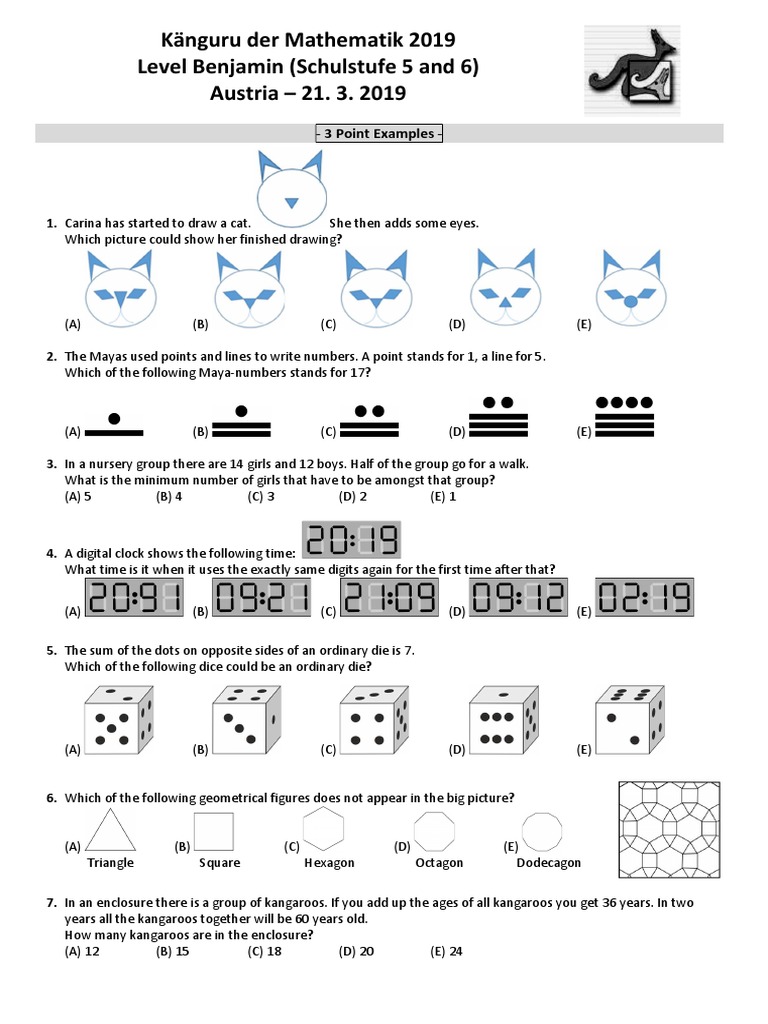 Känguru der Mathematik 2019
Level Benjamin (Schulstufe 5 and 6)
Austria – 21. 3. 2019

- 3 Point Examples -

1. Carina has started to draw a cat. She then adds some eyes.
Which picture could show her finished drawing?

(A) (B) (C) (D) (E)

2. The Mayas used points and lines to write numbers. A point stands for 1, a line for 5.
Which of the following Maya-numbers stands for 17?

(A) (B) (C) (D) (E)

3. In a nursery group there are 14 girls and 12 boys. Half of the group go for a walk.
What is the minimum number of girls that have to be amongst that group?
(A) 5 (B) 4 (C) 3 (D) 2 (E) 1

4. A digital clock shows the following time: 20:19
What time is it when it uses the exactly same digits again for the first time after that?
(A) 20:91 (B) 09:21 (C) 21:09 (D) 09:12 (E) 02:19

5. The sum of the dots on opposite sides of an ordinary die is 7.
Which of the following dice could be an ordinary die?

(A) (B) (C) (D) (E)

6. Which of the following geometrical figures does not appear in the big picture?
(A) Triangle (B) Square (C) Hexagon (D) Octagon (E) Dodecagon

7. In an enclosure there is a group of kangaroos. If you add up the ages of all kangaroos you get 36 years. In two years all the kangaroos together will be 60 years old.
How many kangaroos are in the enclosure?
(A) 12 (B) 15 (C) 18 (D) 20 (E) 24