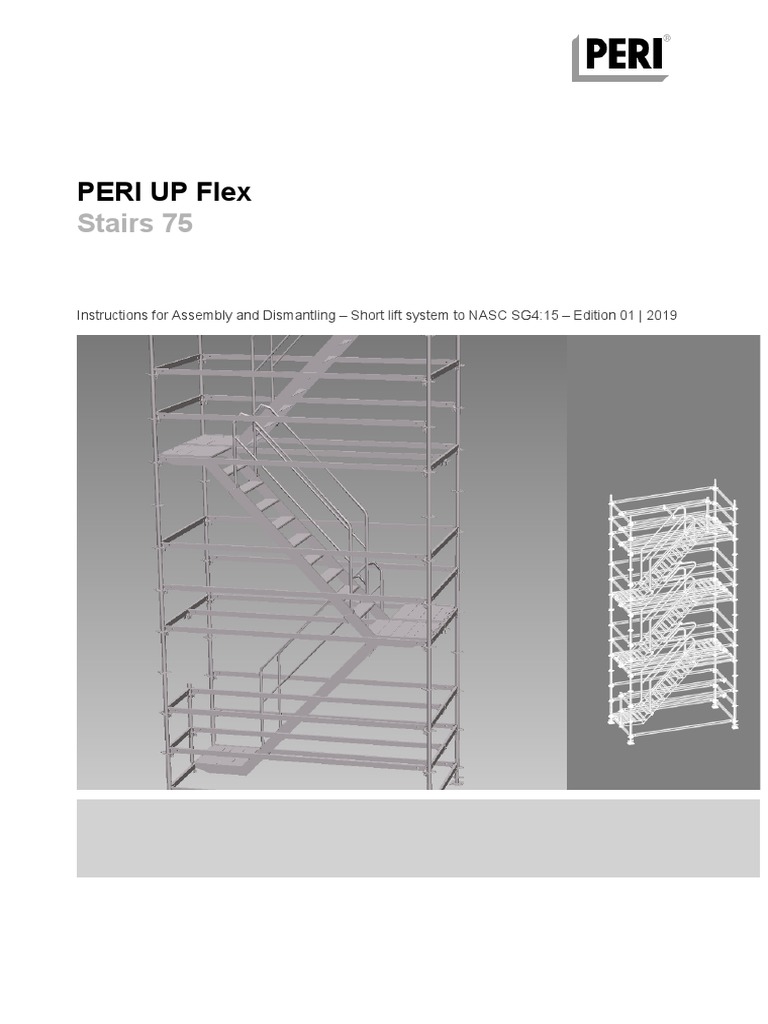 PERI®

PERI UP Flex
Stairs 75

Instructions for Assembly and Dismantling – Short lift system to NASC SG4:15 – Edition 01 | 2019