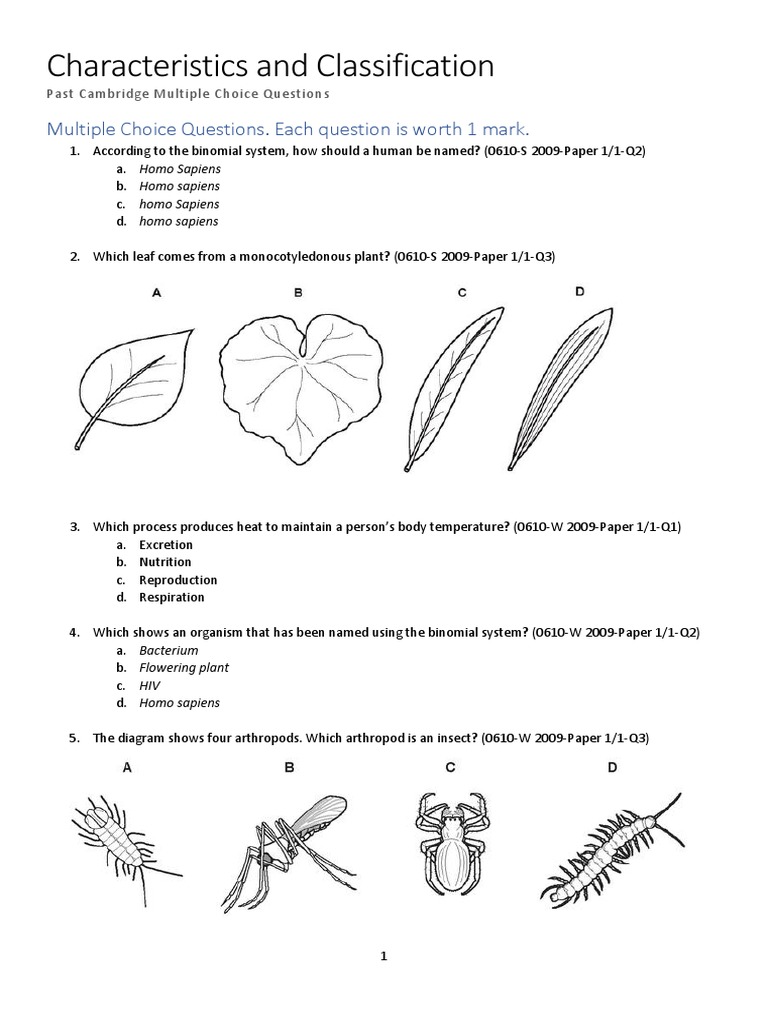 Characteristics and Classification

Past Cambridge Multiple Choice Questions

Multiple Choice Questions. Each question is worth 1 mark.

1. According to the binomial system, how should a human be named? (0610-S 2009-Paper 1/1-Q2)
a. Homo Sapiens
b. Homo sapiens
c. homo Sapiens
d. homo sapiens

2. Which leaf comes from a monocotyledonous plant? (0610-S 2009-Paper 1/1-Q3)

A B C D

3. Which process produces heat to maintain a person's body temperature? (0610-W 2009-Paper 1/1-Q1)
a. Excretion
b. Nutrition
c. Reproduction
d. Respiration

4. Which shows an organism that has been named using the binomial system? (0610-W 2009-Paper 1/1-Q2)
a. Bacterium
b. Flowering plant
c. HIV
d. Homo sapiens

5. The diagram shows four arthropods. Which arthropod is an insect? (0610-W 2009-Paper 1/1-Q3)

A B C D

1