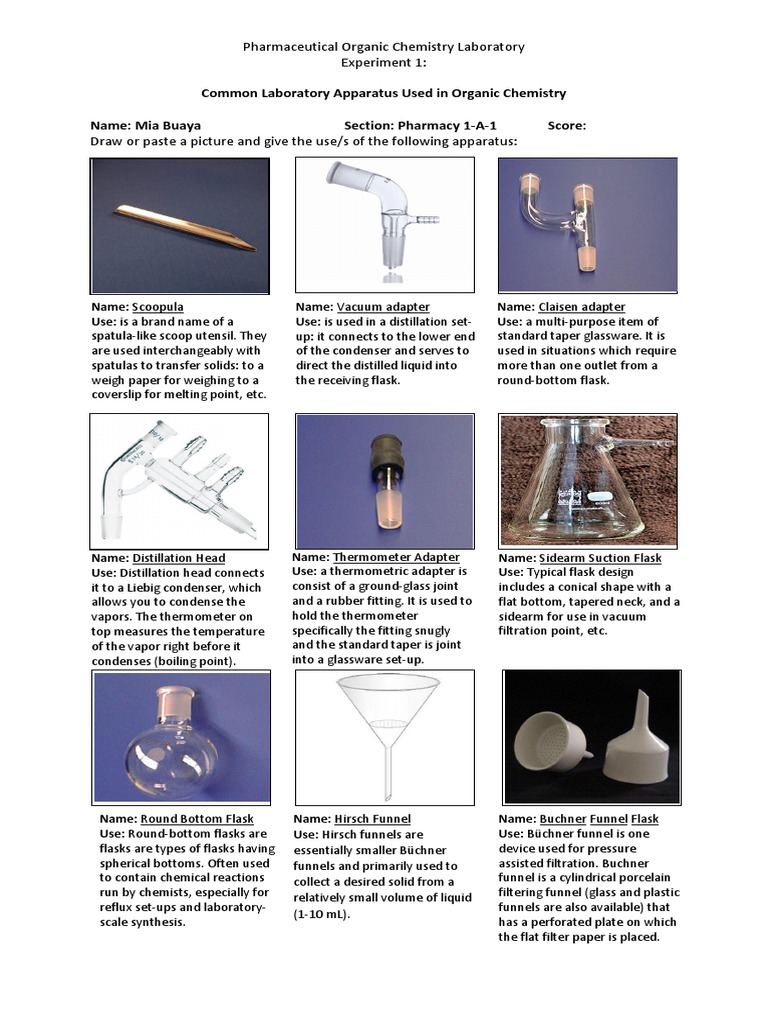 Pharmaceutical Organic Chemistry Laboratory
Experiment 1:

Common Laboratory Apparatus Used in Organic Chemistry

Name: Mia Buaya Section: Pharmacy 1-A-1 Score:
Draw or paste a picture and give the use/s of the following apparatus:

Name: Scoopula
Use: is a brand name of a spatula-like scoop utensil. They are used interchangeably with spatulas to transfer solids: to a weigh paper for weighing to a coverslip for melting point, etc.

Name: Vacuum adapter
Use: is used in a distillation set-up: it connects to the lower end of the condenser and serves to direct the distilled liquid into the receiving flask.

Name: Claisen adapter
Use: a multi-purpose item of standard taper glassware. It is used in situations which require more than one outlet from a round-bottom flask.

Name: Distillation Head
Use: Distillation head connects it to a Liebig condenser, which allows you to condense the vapors. The thermometer on top measures the temperature of the vapor right before it condenses (boiling point).

Name: Thermometer Adapter
Use: a thermometric adapter is consist of a ground-glass joint and a rubber fitting. It is used to hold the thermometer specifically the fitting snugly and the standard taper is joint into a glassware set-up.

Name: Sidearm Suction Flask
Use: Typical flask design includes a conical shape with a flat bottom, tapered neck, and a sidearm for use in vacuum filtration point, etc.

Name: Round Bottom Flask
Use: Round-bottom flasks are flasks are types of flasks having spherical bottoms. Often used to contain chemical reactions run by chemists, especially for reflux set-ups and laboratory-scale synthesis.

Name: Hirsch Funnel
Use: Hirsch funnels are essentially smaller Büchner funnels and primarily used to collect a desired solid from a relatively small volume of liquid (1-10 mL).

Name: Buchner Funnel Flask
Use: Büchner funnel is one device used for pressure assisted filtration. Buchner funnel is a cylindrical porcelain filtering funnel (glass and plastic funnels are also available) that has a perforated plate on which the flat filter paper is placed.