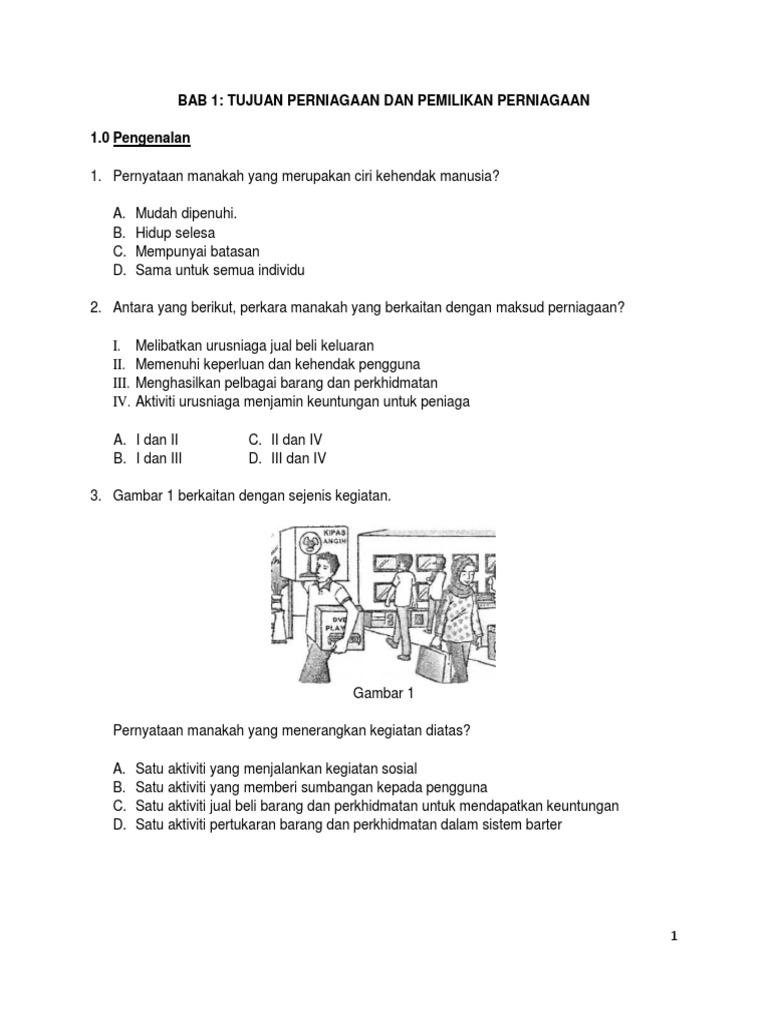 BAB 1: TUJUAN PERNIAGAAN DAN PEMILIKAN PERNIAGAAN

1.0 Pengenalan

1. Pernyataan manakah yang merupakan ciri kehendak manusia?

A. Mudah dipenuhi.
B. Hidup selesa
C. Mempunyai batasan
D. Sama untuk semua individu

2. Antara yang berikut, perkara manakah yang berkaitan dengan maksud perniagaan?

I. Melibatkan urusniaga jual beli keluaran
II. Memenuhi keperluan dan kehendak pengguna
III. Menghasilkan pelbagai barang dan perkhidmatan
IV. Aktiviti urusniaga menjamin keuntungan untuk peniaga

A. I dan II
B. I dan III
C. II dan IV
D. III dan IV

3. Gambar 1 berkaitan dengan sejenis kegiatan.

KIPAS ANGIN

DVD PLAY

Gambar 1

Pernyataan manakah yang menerangkan kegiatan diatas?

A. Satu aktiviti yang menjalankan kegiatan sosial
B. Satu aktiviti yang memberi sumbangan kepada pengguna
C. Satu aktiviti jual beli barang dan perkhidmatan untuk mendapatkan keuntungan
D. Satu aktiviti pertukaran barang dan perkhidmatan dalam sistem barter

1