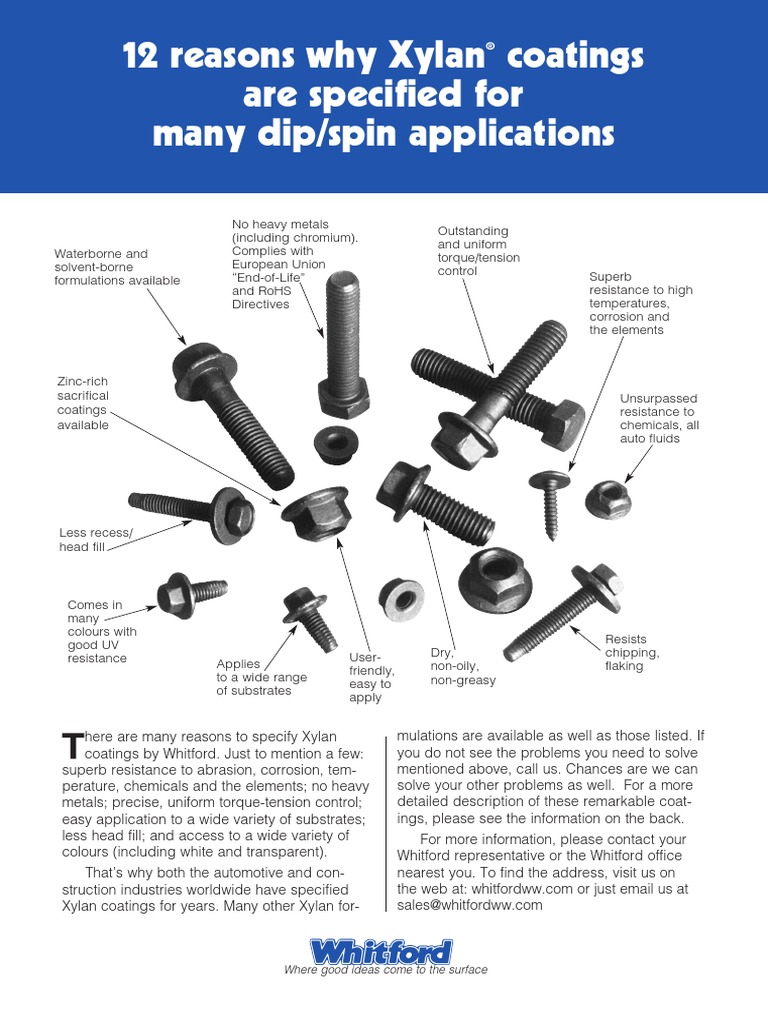 12 reasons why Xylan® coatings are specified for many dip/spin applications

Waterborne and solvent-borne formulations available

No heavy metals (including chromium). Complies with European Union "End-of-Life" and RoHS Directives

Outstanding and uniform torque/tension control

Superb resistance to high temperatures, corrosion and the elements

Zinc-rich sacrifical coatings available

Unsurpassed resistance to chemicals, all auto fluids

Less recess/ head fill

Comes in many colours with good UV resistance

Applies to a wide range of substrates

User-friendly, easy to apply

Dry, non-oily, non-greasy

Resists chipping, flaking

There are many reasons to specify Xylan coatings by Whitford. Just to mention a few: superb resistance to abrasion, corrosion, temperature, chemicals and the elements; no heavy metals; precise, uniform torque-tension control; easy application to a wide variety of substrates; less head fill; and access to a wide variety of colours (including white and transparent).

That's why both the automotive and construction industries worldwide have specified Xylan coatings for years. Many other Xylan formulations are available as well as those listed. If you do not see the problems you need to solve mentioned above, call us. Chances are we can solve your other problems as well. For a more detailed description of these remarkable coatings, please see the information on the back.

For more information, please contact your Whitford representative or the Whitford office nearest you. To find the address, visit us on the web at: whitfordww.com or just email us at sales@whitfordww.com

Whitford
Where good ideas come to the surface