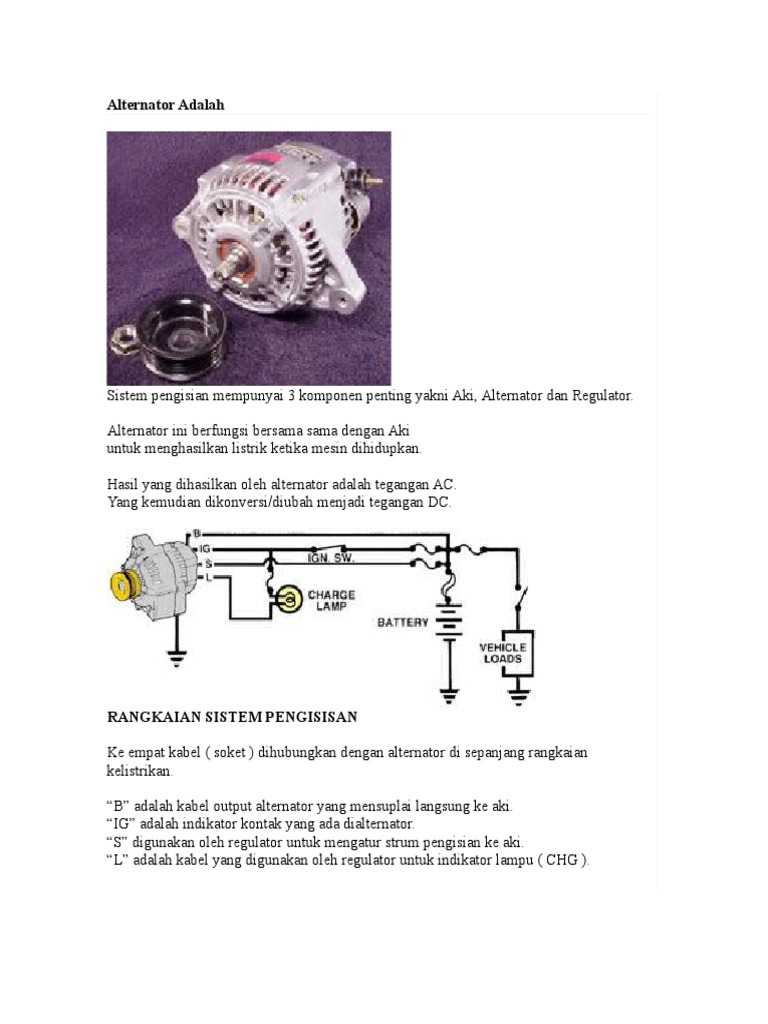 Alternator Adalah

Sistem pengisian mempunyai 3 komponen penting yakni Aki, Alternator dan Regulator.

Alternator ini berfungsi bersama sama dengan Aki
untuk menghasilkan listrik ketika mesin dihidupkan.

Hasil yang dihasilkan oleh alternator adalah tegangan AC.
Yang kemudian dikonversi/diubah menjadi tegangan DC.

B
IG
S
L
IGN. SW.
CHARGE LAMP
BATTERY
VEHICLE LOADS

RANGKAIAN SISTEM PENGISISAN

Ke empat kabel ( soket ) dihubungkan dengan alternator di sepanjang rangkaian kelistrikan.

“B” adalah kabel output alternator yang mensuplai langsung ke aki.
“IG” adalah indikator kontak yang ada dialternator.
“S” digunakan oleh regulator untuk mengatur strum pengisian ke aki.
“L” adalah kabel yang digunakan oleh regulator untuk indikator lampu ( CHG ).