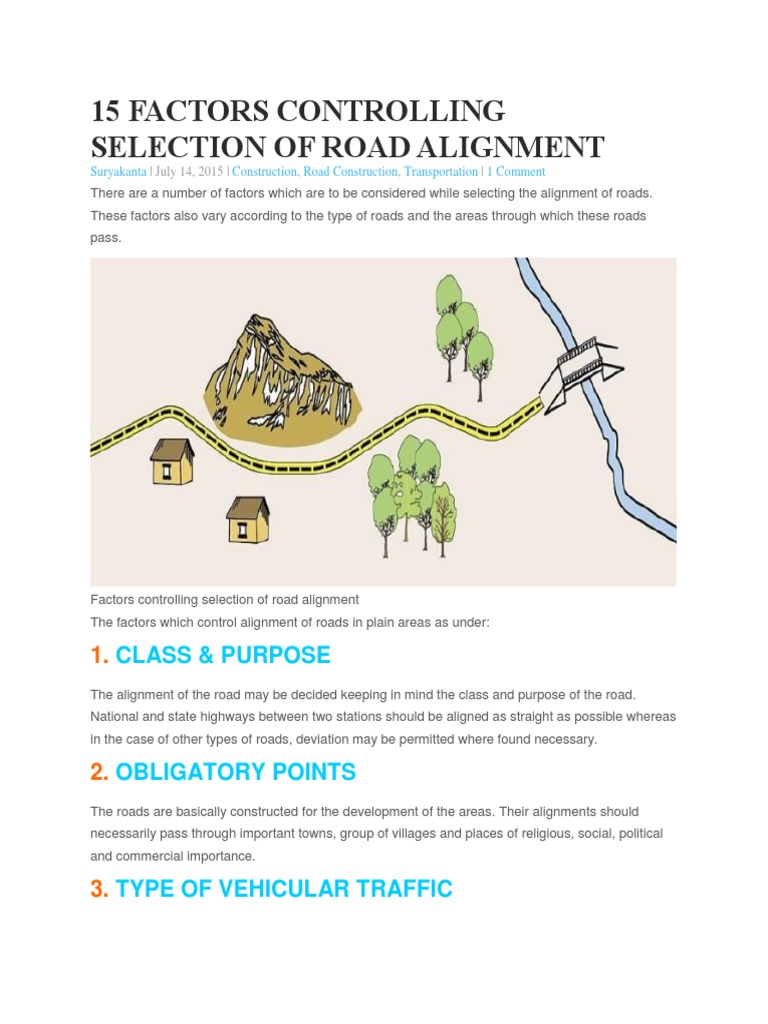 15 FACTORS CONTROLLING SELECTION OF ROAD ALIGNMENT

Suryakanta | July 14, 2015 | Construction, Road Construction, Transportation | 1 Comment

There are a number of factors which are to be considered while selecting the alignment of roads. These factors also vary according to the type of roads and the areas through which these roads pass.

Factors controlling selection of road alignment
The factors which control alignment of roads in plain areas as under:

1. CLASS & PURPOSE

The alignment of the road may be decided keeping in mind the class and purpose of the road. National and state highways between two stations should be aligned as straight as possible whereas in the case of other types of roads, deviation may be permitted where found necessary.

2. OBLIGATORY POINTS

The roads are basically constructed for the development of the areas. Their alignments should necessarily pass through important towns, group of villages and places of religious, social, political and commercial importance.

3. TYPE OF VEHICULAR TRAFFIC