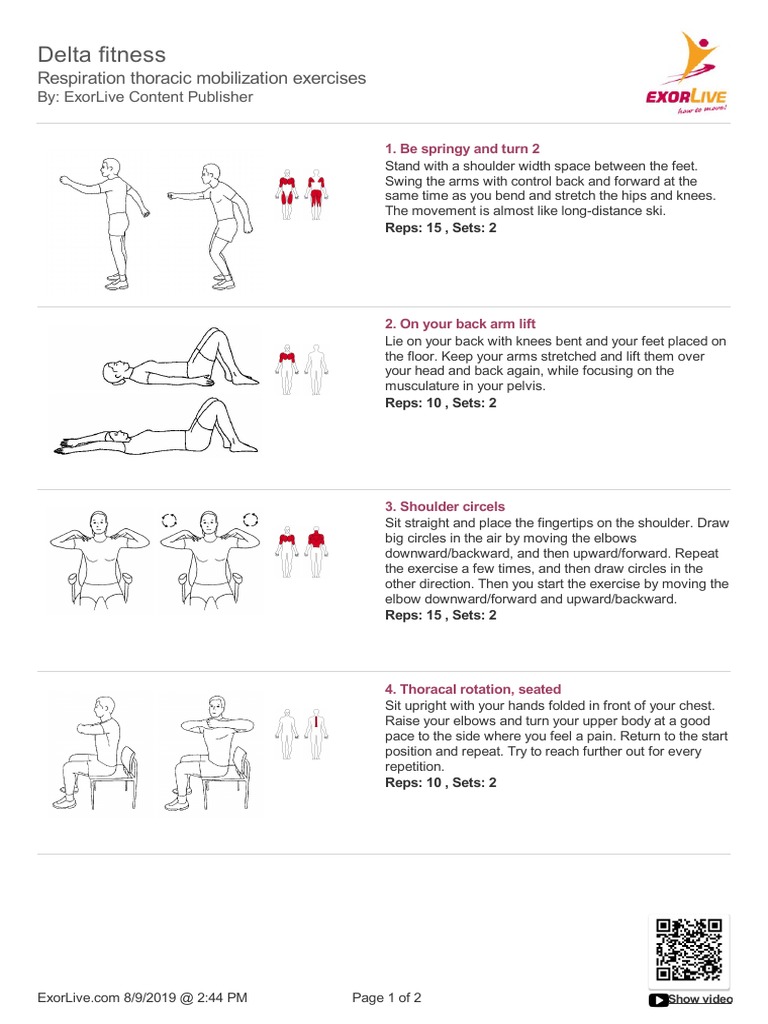 Delta fitness
Respiration thoracic mobilization exercises
By: ExorLive Content Publisher

EXORLIVE
how to move!

1. Be springy and turn 2
Stand with a shoulder width space between the feet. Swing the arms with control back and forward at the same time as you bend and stretch the hips and knees. The movement is almost like long-distance ski.
Reps: 15 , Sets: 2

2. On your back arm lift
Lie on your back with knees bent and your feet placed on the floor. Keep your arms stretched and lift them over your head and back again, while focusing on the musculature in your pelvis.
Reps: 10 , Sets: 2

3. Shoulder circels
Sit straight and place the fingertips on the shoulder. Draw big circles in the air by moving the elbows downward/backward, and then upward/forward. Repeat the exercise a few times, and then draw circles in the other direction. Then you start the exercise by moving the elbow downward/forward and upward/backward.
Reps: 15 , Sets: 2

4. Thoracal rotation, seated
Sit upright with your hands folded in front of your chest. Raise your elbows and turn your upper body at a good pace to the side where you feel a pain. Return to the start position and repeat. Try to reach further out for every repetition.
Reps: 10 , Sets: 2

ExorLive.com 8/9/2019 @ 2:44 PM
Page 1 of 2
Show video