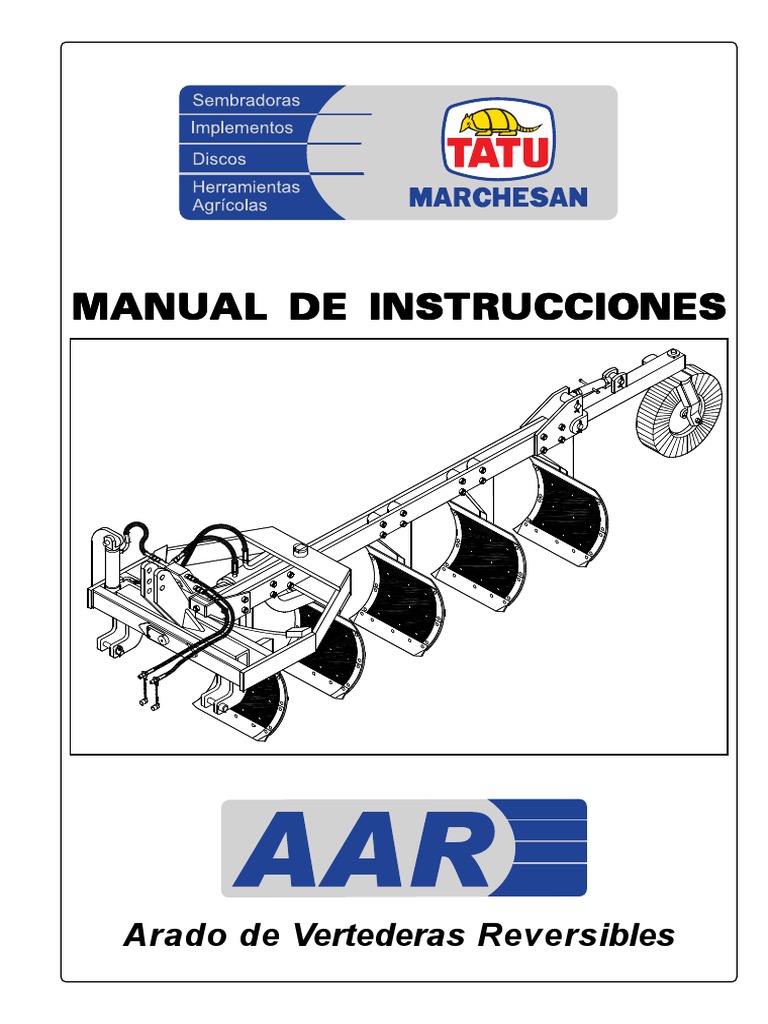 Sembradoras
Implementos
Discos
Herramientas Agrícolas

TATU
MARCHESAN

MANUAL DE INSTRUCCIONES

AAR

Arado de Vertederas Reversibles