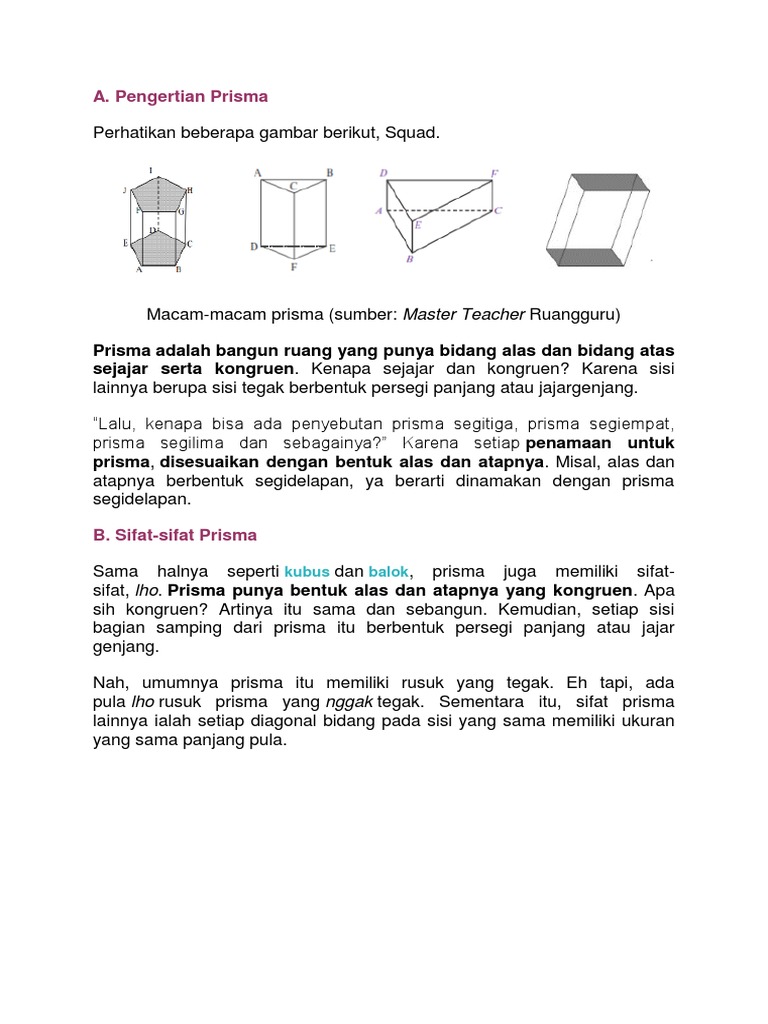 A. Pengertian Prisma

Perhatikan beberapa gambar berikut, Squad.

I J H F G D E C A B

A C B D E F

D F A C E B

Macam-macam prisma (sumber: Master Teacher Ruangguru)

Prisma adalah bangun ruang yang punya bidang alas dan bidang atas sejajar serta kongruen. Kenapa sejajar dan kongruen? Karena sisi lainnya berupa sisi tegak berbentuk persegi panjang atau jajargenjang.

"Lalu, kenapa bisa ada penyebutan prisma segitiga, prisma segiempat, prisma segilima dan sebagainya?" Karena setiap penamaan untuk prisma, disesuaikan dengan bentuk alas dan atapnya. Misal, alas dan atapnya berbentuk segidelapan, ya berarti dinamakan dengan prisma segidelapan.

B. Sifat-sifat Prisma

Sama halnya seperti kubus dan balok, prisma juga memiliki sifat-sifat, lho. Prisma punya bentuk alas dan atapnya yang kongruen. Apa sih kongruen? Artinya itu sama dan sebangun. Kemudian, setiap sisi bagian samping dari prisma itu berbentuk persegi panjang atau jajar genjang.

Nah, umumnya prisma itu memiliki rusuk yang tegak. Eh tapi, ada pula lho rusuk prisma yang nggak tegak. Sementara itu, sifat prisma lainnya ialah setiap diagonal bidang pada sisi yang sama memiliki ukuran yang sama panjang pula.