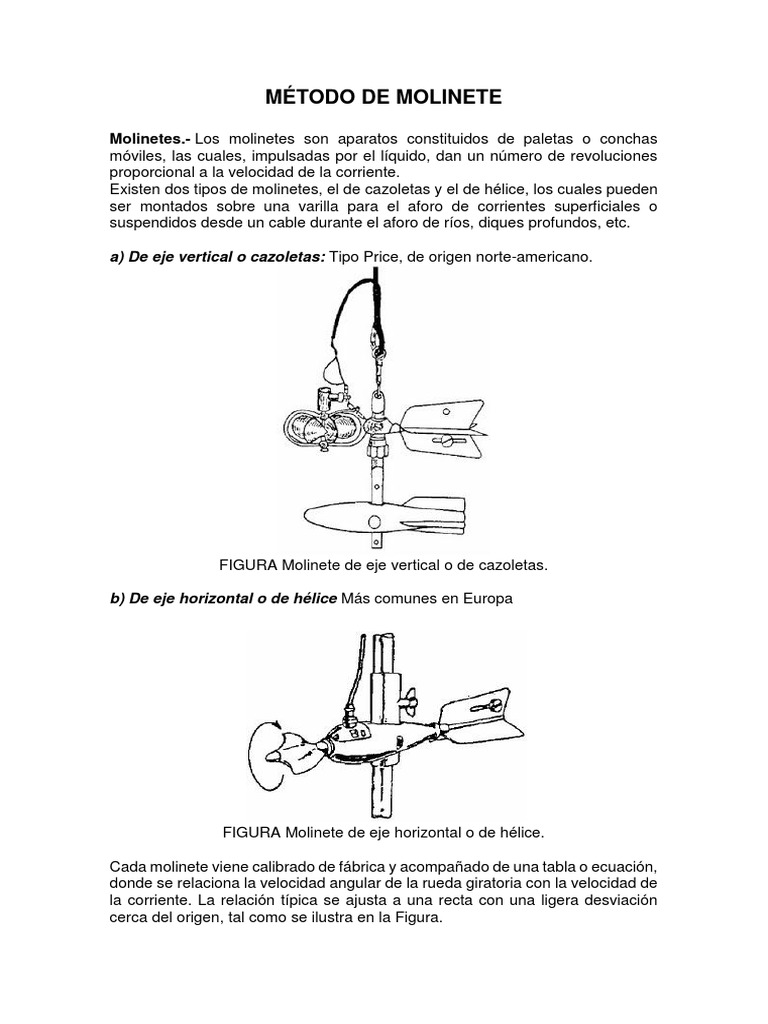 MÉTODO DE MOLINETE

Molinetes.- Los molinetes son aparatos constituidos de paletas o conchas móviles, las cuales, impulsadas por el líquido, dan un número de revoluciones proporcional a la velocidad de la corriente.
Existen dos tipos de molinetes, el de cazoletas y el de hélice, los cuales pueden ser montados sobre una varilla para el aforo de corrientes superficiales o suspendidos desde un cable durante el aforo de ríos, diques profundos, etc.

a) De eje vertical o cazoletas: Tipo Price, de origen norte-americano.

FIGURA Molinete de eje vertical o de cazoletas.

b) De eje horizontal o de hélice Más comunes en Europa

FIGURA Molinete de eje horizontal o de hélice.

Cada molinete viene calibrado de fábrica y acompañado de una tabla o ecuación, donde se relaciona la velocidad angular de la rueda giratoria con la velocidad de la corriente. La relación típica se ajusta a una recta con una ligera desviación cerca del origen, tal como se ilustra en la Figura.