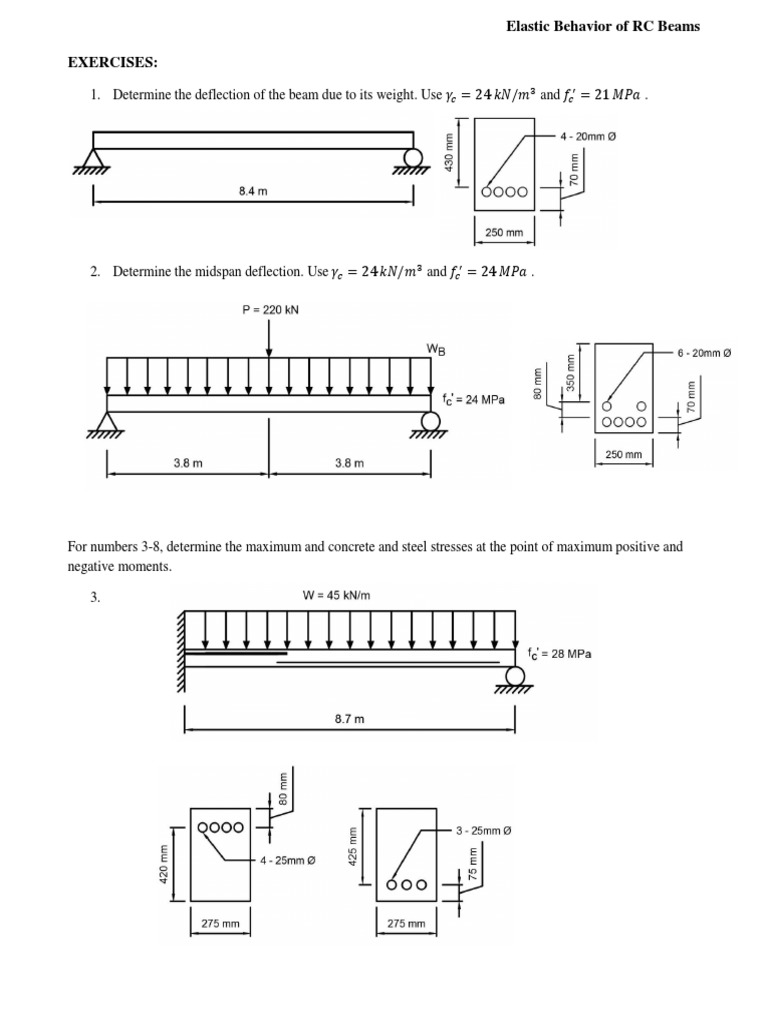 Elastic Behavior of RC Beams

EXERCISES:

1. Determine the deflection of the beam due to its weight. Use $\gamma_c = 24\,kN/m^3$ and $f_c' = 21\,MPa$ .

8.4 m

430 mm

4 - 20mm Ø

70 mm

250 mm

2. Determine the midspan deflection. Use $\gamma_c = 24kN/m^3$ and $f_c' = 24\,MPa$ .

P = 220 kN

$W_B$

$f_c'$ = 24 MPa

3.8 m

3.8 m

80 mm

350 mm

6 - 20mm Ø

70 mm

250 mm

For numbers 3-8, determine the maximum and concrete and steel stresses at the point of maximum positive and negative moments.

3.

W = 45 kN/m

$f_c'$ = 28 MPa

8.7 m

80 mm

420 mm

4 - 25mm Ø

275 mm

425 mm

3 - 25mm Ø

75 mm

275 mm