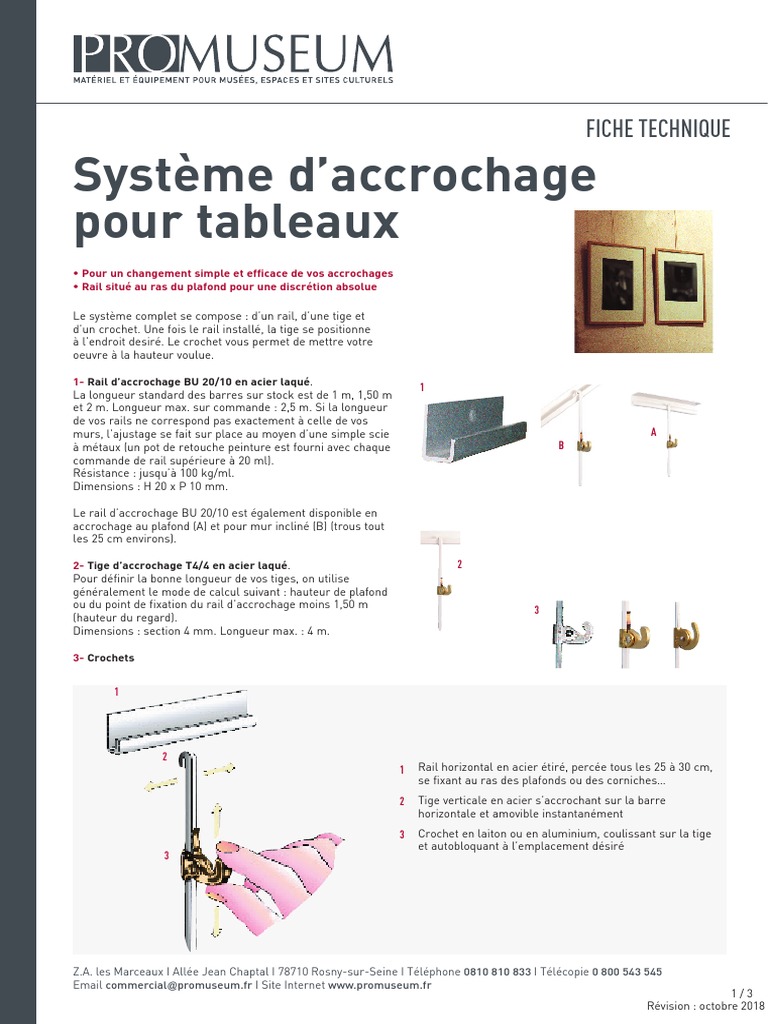 PROMUSEUM
MATÉRIEL ET ÉQUIPEMENT POUR MUSÉES, ESPACES ET SITES CULTURELS

FICHE TECHNIQUE

Système d'accrochage pour tableaux

• Pour un changement simple et efficace de vos accrochages
• Rail situé au ras du plafond pour une discrétion absolue

Le système complet se compose : d'un rail, d'une tige et d'un crochet. Une fois le rail installé, la tige se positionne à l'endroit desiré. Le crochet vous permet de mettre votre oeuvre à la hauteur voulue.

1- Rail d'accrochage BU 20/10 en acier laqué.
La longueur standard des barres sur stock est de 1 m, 1,50 m et 2 m. Longueur max. sur commande : 2,5 m. Si la longueur de vos rails ne correspond pas exactement à celle de vos murs, l'ajustage se fait sur place au moyen d'une simple scie à métaux (un pot de retouche peinture est fourni avec chaque commande de rail supérieure à 20 ml).
Résistance : jusqu'à 100 kg/ml.
Dimensions : H 20 x P 10 mm.

Le rail d'accrochage BU 20/10 est également disponible en accrochage au plafond (A) et pour mur incliné (B) (trous tout les 25 cm environs).

2- Tige d'accrochage T4/4 en acier laqué.
Pour définir la bonne longueur de vos tiges, on utilise généralement le mode de calcul suivant : hauteur de plafond ou du point de fixation du rail d'accrochage moins 1,50 m (hauteur du regard).
Dimensions : section 4 mm. Longueur max. : 4 m.

3- Crochets

1
B
A
2
3

1
2
3

1 Rail horizontal en acier étiré, percée tous les 25 à 30 cm, se fixant au ras des plafonds ou des corniches...
2 Tige verticale en acier s'accrochant sur la barre horizontale et amovible instantanément
3 Crochet en laiton ou en aluminium, coulissant sur la tige et autobloquant à l'emplacement désiré

Z.A. les Marceaux I Allée Jean Chaptal I 78710 Rosny-sur-Seine I Téléphone 0810 810 833 I Télécopie 0 800 543 545
Email commercial@promuseum.fr I Site Internet www.promuseum.fr

1 / 3
Révision : octobre 2018