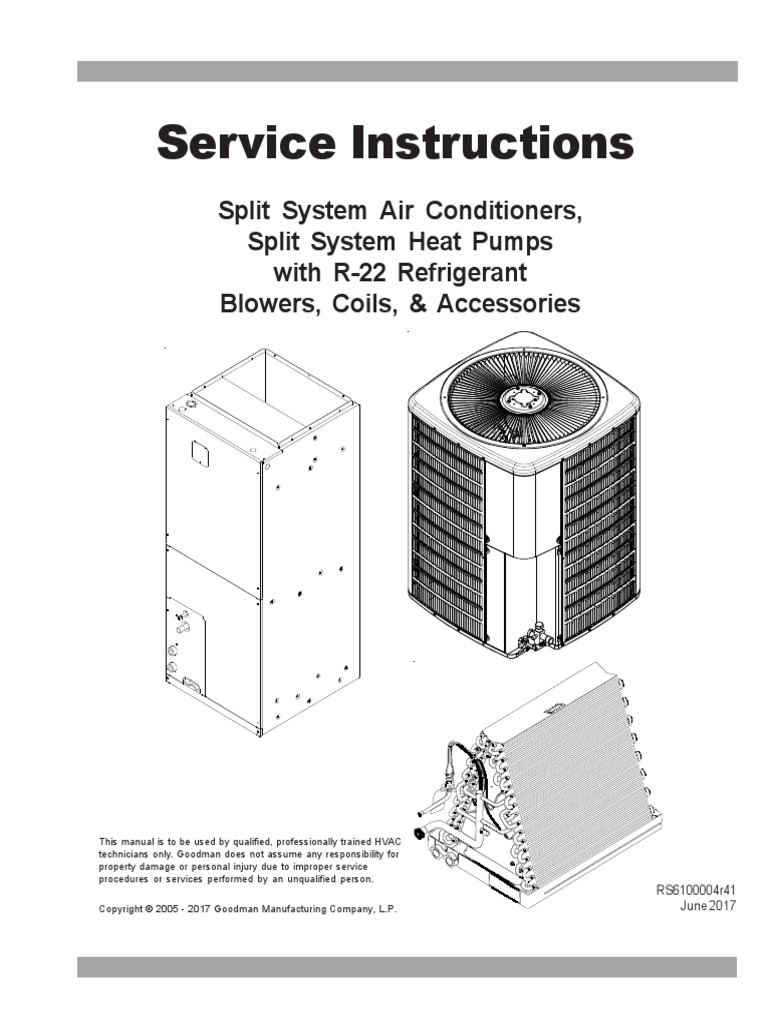 Service Instructions

Split System Air Conditioners,
Split System Heat Pumps
with R-22 Refrigerant
Blowers, Coils, & Accessories

This manual is to be used by qualified, professionally trained HVAC technicians only. Goodman does not assume any responsibility for property damage or personal injury due to improper service procedures or services performed by an unqualified person.

Copyright © 2005 - 2017 Goodman Manufacturing Company, L.P.

RS6100004r41
June 2017