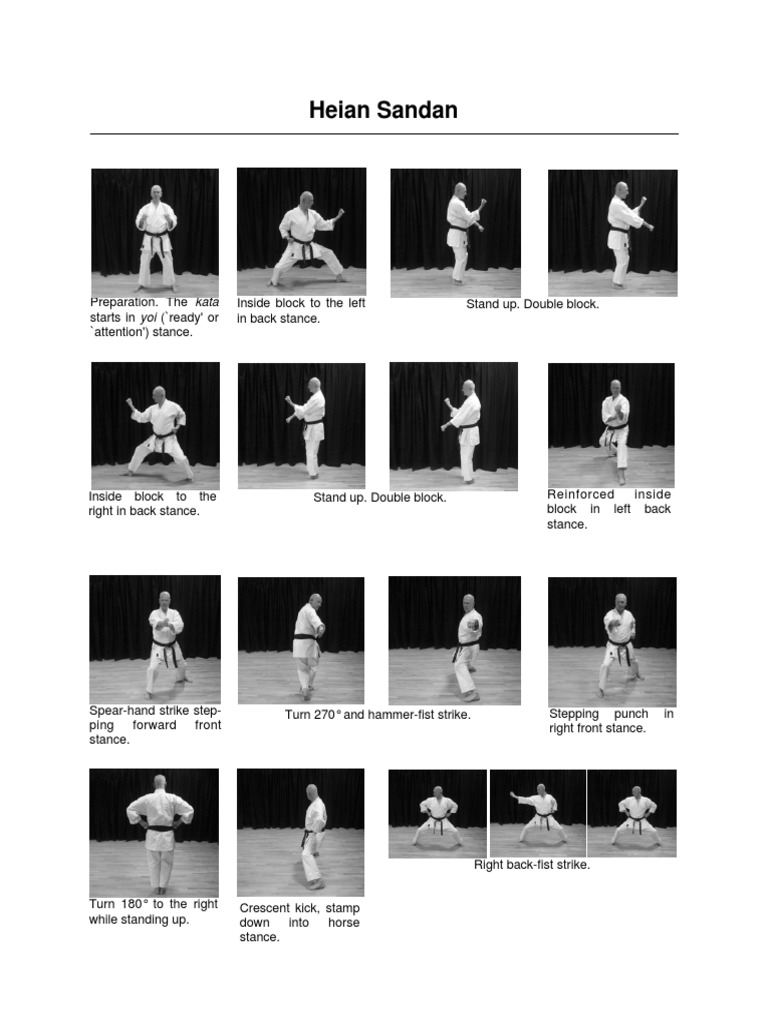 Heian Sandan

Preparation. The kata starts in yoi (`ready' or `attention') stance.

Inside block to the left in back stance.

Stand up. Double block.

Inside block to the right in back stance.

Stand up. Double block.

Reinforced inside block in left back stance.

Spear-hand strike stepping forward front stance.

Turn 270° and hammer-fist strike.

Stepping punch in right front stance.

Turn 180° to the right while standing up.

Crescent kick, stamp down into horse stance.

Right back-fist strike.