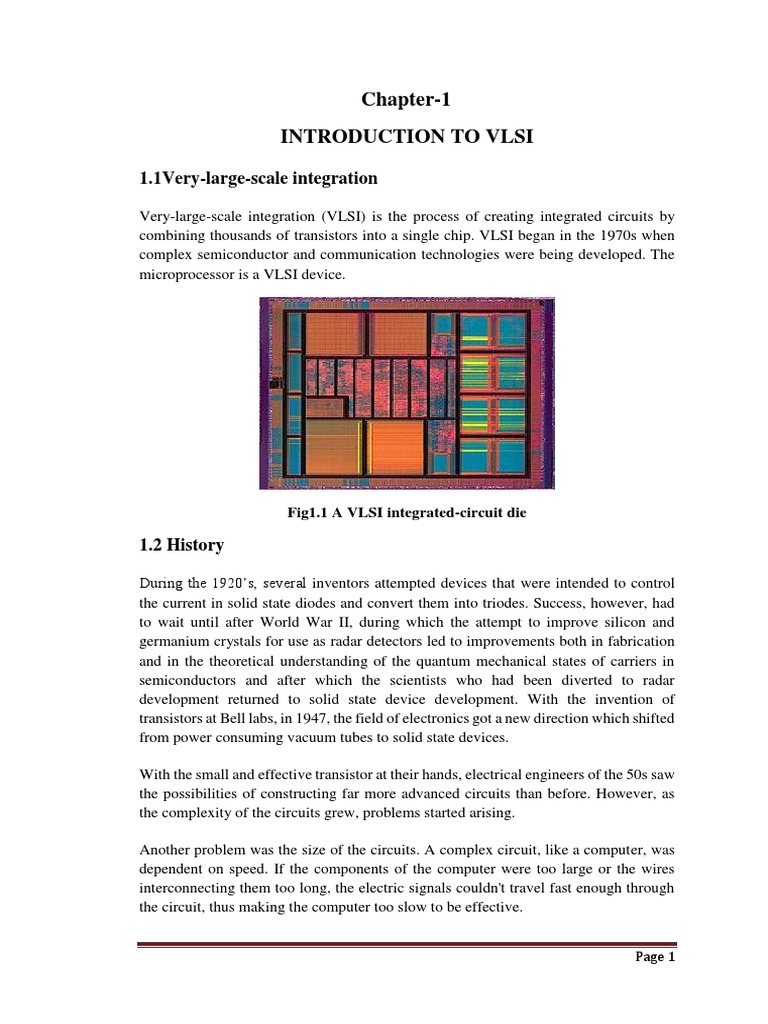 Chapter-1

INTRODUCTION TO VLSI

1.1Very-large-scale integration

Very-large-scale integration (VLSI) is the process of creating integrated circuits by combining thousands of transistors into a single chip. VLSI began in the 1970s when complex semiconductor and communication technologies were being developed. The microprocessor is a VLSI device.

Fig1.1 A VLSI integrated-circuit die

1.2 History

During the 1920's, several inventors attempted devices that were intended to control the current in solid state diodes and convert them into triodes. Success, however, had to wait until after World War II, during which the attempt to improve silicon and germanium crystals for use as radar detectors led to improvements both in fabrication and in the theoretical understanding of the quantum mechanical states of carriers in semiconductors and after which the scientists who had been diverted to radar development returned to solid state device development. With the invention of transistors at Bell labs, in 1947, the field of electronics got a new direction which shifted from power consuming vacuum tubes to solid state devices.

With the small and effective transistor at their hands, electrical engineers of the 50s saw the possibilities of constructing far more advanced circuits than before. However, as the complexity of the circuits grew, problems started arising.

Another problem was the size of the circuits. A complex circuit, like a computer, was dependent on speed. If the components of the computer were too large or the wires interconnecting them too long, the electric signals couldn't travel fast enough through the circuit, thus making the computer too slow to be effective.

Page 1