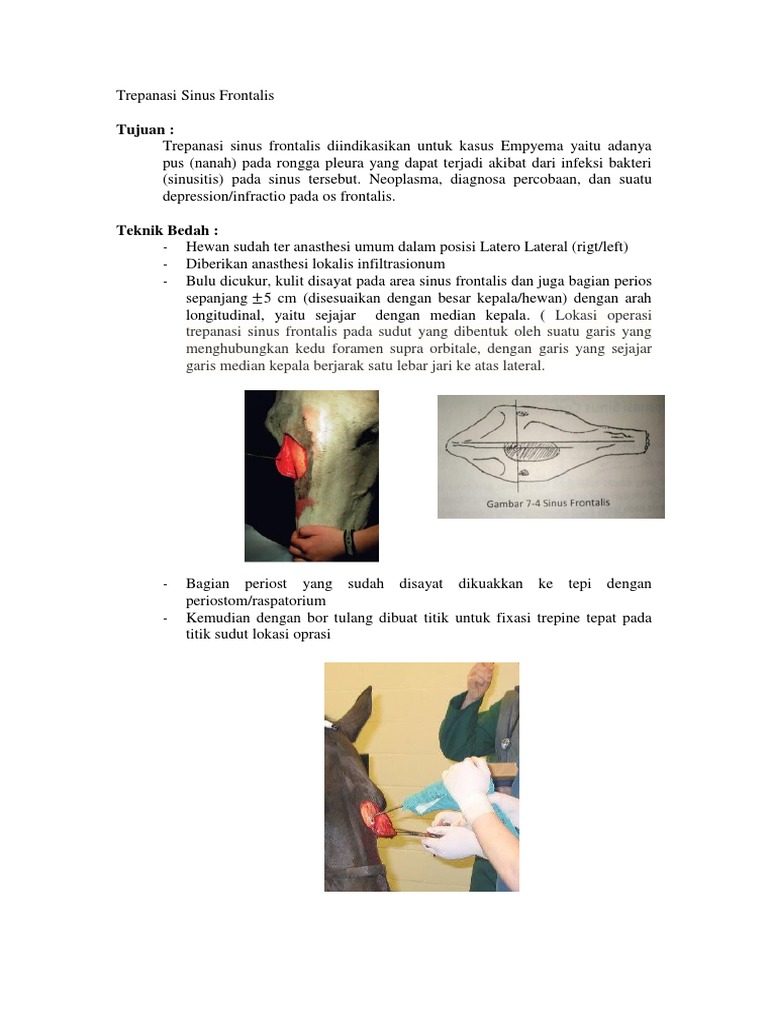 Trepanasi Sinus Frontalis

Tujuan :
Trepanasi sinus frontalis diindikasikan untuk kasus Empyema yaitu adanya pus (nanah) pada rongga pleura yang dapat terjadi akibat dari infeksi bakteri (sinusitis) pada sinus tersebut. Neoplasma, diagnosa percobaan, dan suatu depression/infractio pada os frontalis.

Teknik Bedah :
- Hewan sudah ter anasthesi umum dalam posisi Latero Lateral (rigt/left)
- Diberikan anasthesi lokalis infiltrasionum
- Bulu dicukur, kulit disayat pada area sinus frontalis dan juga bagian perios sepanjang $\pm 5$ cm (disesuaikan dengan besar kepala/hewan) dengan arah longitudinal, yaitu sejajar dengan median kepala. ( Lokasi operasi trepanasi sinus frontalis pada sudut yang dibentuk oleh suatu garis yang menghubungkan kedu foramen supra orbitale, dengan garis yang sejajar garis median kepala berjarak satu lebar jari ke atas lateral.

Gambar 7-4 Sinus Frontalis

- Bagian periost yang sudah disayat dikuakkan ke tepi dengan periostom/raspatorium
- Kemudian dengan bor tulang dibuat titik untuk fixasi trepine tepat pada titik sudut lokasi oprasi