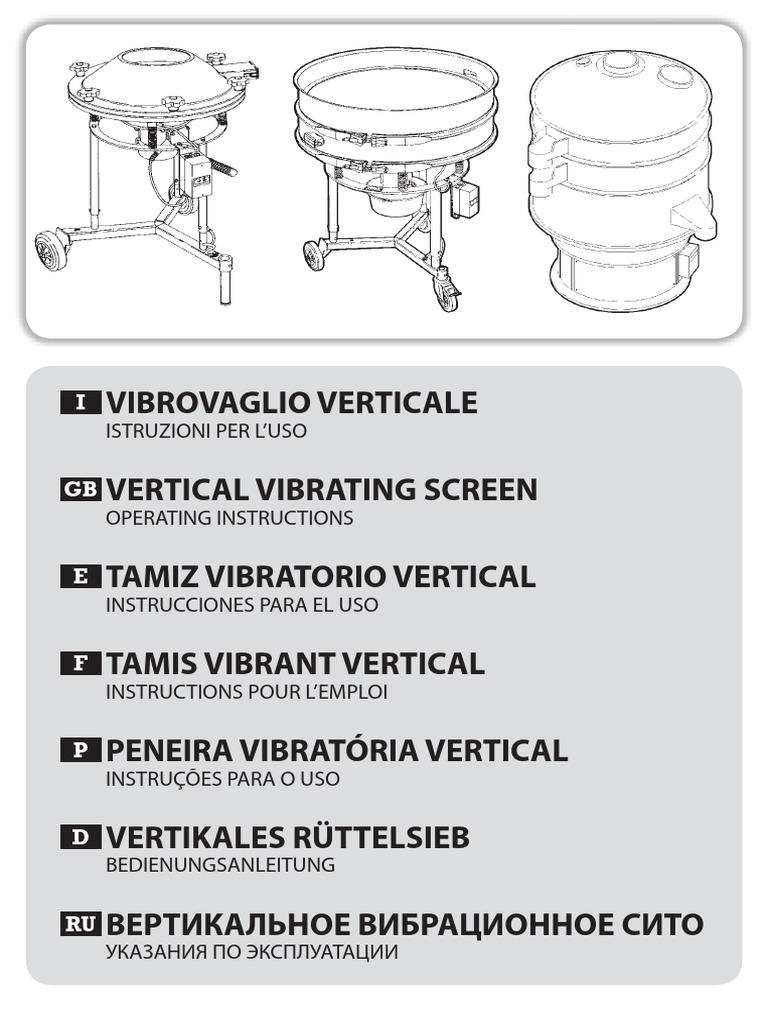 I VIBROVAGLIO VERTICALE
ISTRUZIONI PER L'USO

GB VERTICAL VIBRATING SCREEN
OPERATING INSTRUCTIONS

E TAMIZ VIBRATORIO VERTICAL
INSTRUCCIONES PARA EL USO

F TAMIS VIBRANT VERTICAL
INSTRUCTIONS POUR L'EMPLOI

P PENEIRA VIBRATÓRIA VERTICAL
INSTRUÇÕES PARA O USO

D VERTIKALES RÜTTELSIEB
BEDIENUNGSANLEITUNG

RU ВЕРТИКАЛЬНОЕ ВИБРАЦИОННОЕ СИТО
УКАЗАНИЯ ПО ЭКСПЛУАТАЦИИ