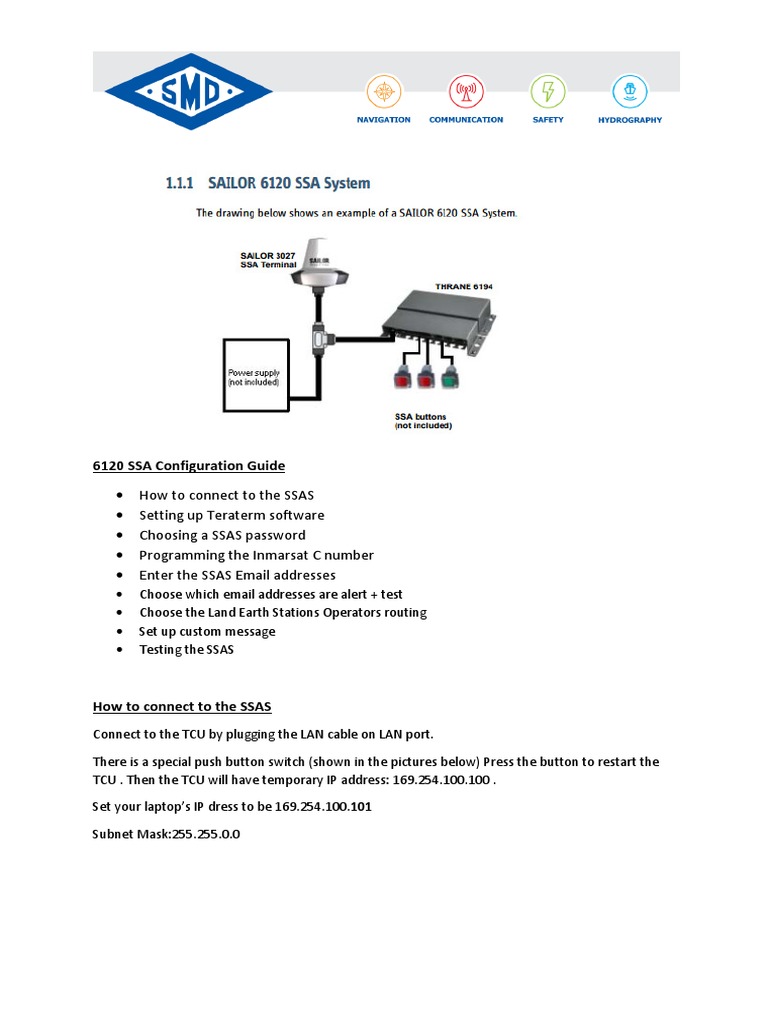 SMD

NAVIGATION COMMUNICATION SAFETY HYDROGRAPHY

1.1.1 SAILOR 6120 SSA System

The drawing below shows an example of a SAILOR 6120 SSA System.

SAILOR 3027 SSA Terminal

SAILOR

THRANE 6194

Power supply (not included)

SSA buttons (not included)

6120 SSA Configuration Guide

- How to connect to the SSAS
- Setting up Teraterm software
- Choosing a SSAS password
- Programming the Inmarsat C number
- Enter the SSAS Email addresses
- Choose which email addresses are alert + test
- Choose the Land Earth Stations Operators routing
- Set up custom message
- Testing the SSAS

How to connect to the SSAS

Connect to the TCU by plugging the LAN cable on LAN port.

There is a special push button switch (shown in the pictures below) Press the button to restart the TCU . Then the TCU will have temporary IP address: 169.254.100.100 .

Set your laptop's IP dress to be 169.254.100.101

Subnet Mask:255.255.0.0