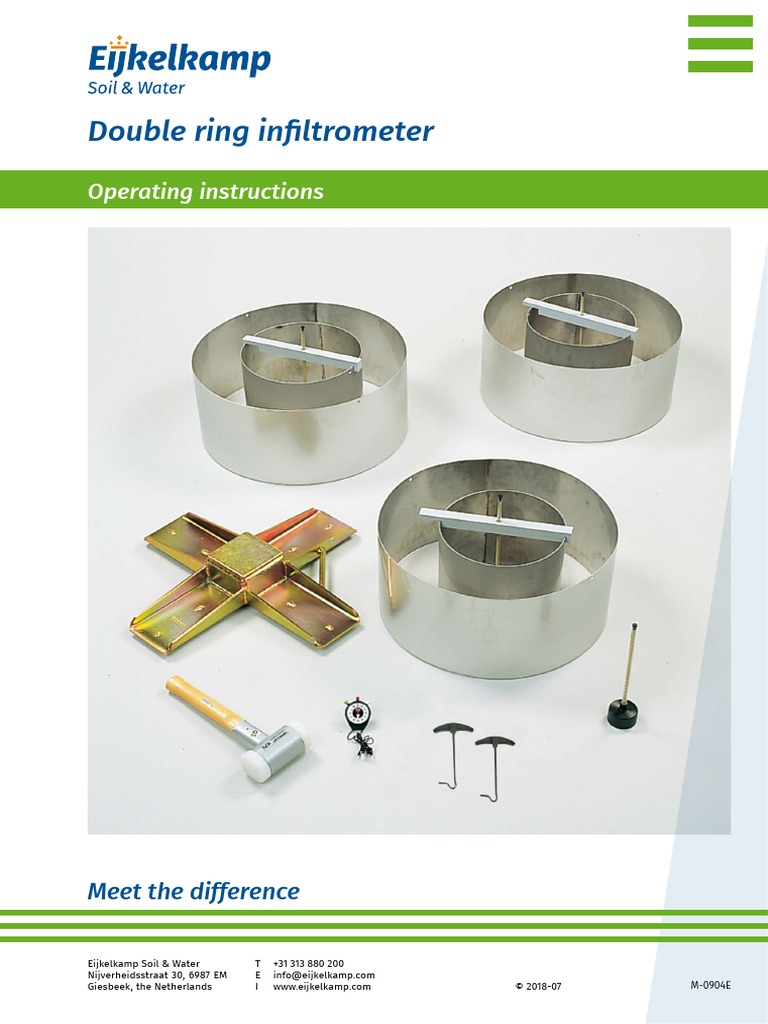 Eijkelkamp
Soil & Water

Double ring infiltrometer

Operating instructions

Meet the difference

Eijkelkamp Soil & Water
Nijverheidsstraat 30, 6987 EM
Giesbeek, the Netherlands

T +31 313 880 200
E info@eijkelkamp.com
I www.eijkelkamp.com

© 2018-07

M-0904E