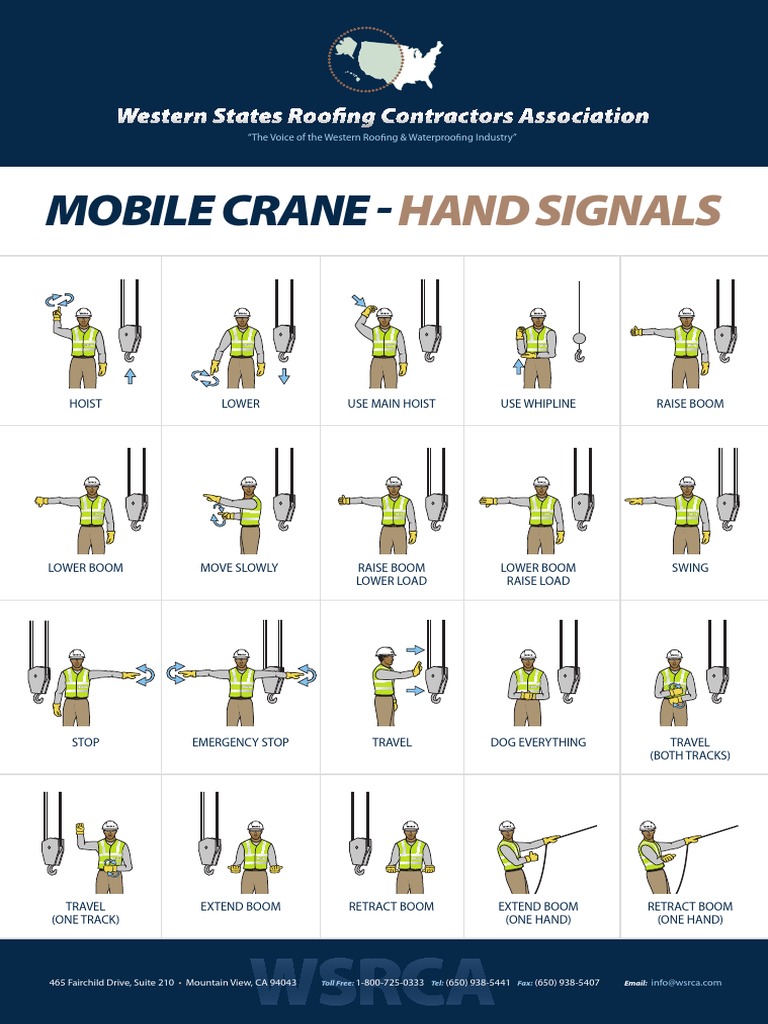 Western States Roofing Contractors Association
"The Voice of the Western Roofing & Waterproofing Industry"

MOBILE CRANE - HAND SIGNALS

HOIST
LOWER
USE MAIN HOIST
USE WHIPLINE
RAISE BOOM

LOWER BOOM
MOVE SLOWLY
RAISE BOOM LOWER LOAD
LOWER BOOM RAISE LOAD
SWING

STOP
EMERGENCY STOP
TRAVEL
DOG EVERYTHING
TRAVEL (BOTH TRACKS)

TRAVEL (ONE TRACK)
EXTEND BOOM
RETRACT BOOM
EXTEND BOOM (ONE HAND)
RETRACT BOOM (ONE HAND)

WSRCA
465 Fairchild Drive, Suite 210 • Mountain View, CA 94043 Toll Free: 1-800-725-0333 Tel: (650) 938-5441 Fax: (650) 938-5407 Email: info@wsrca.com