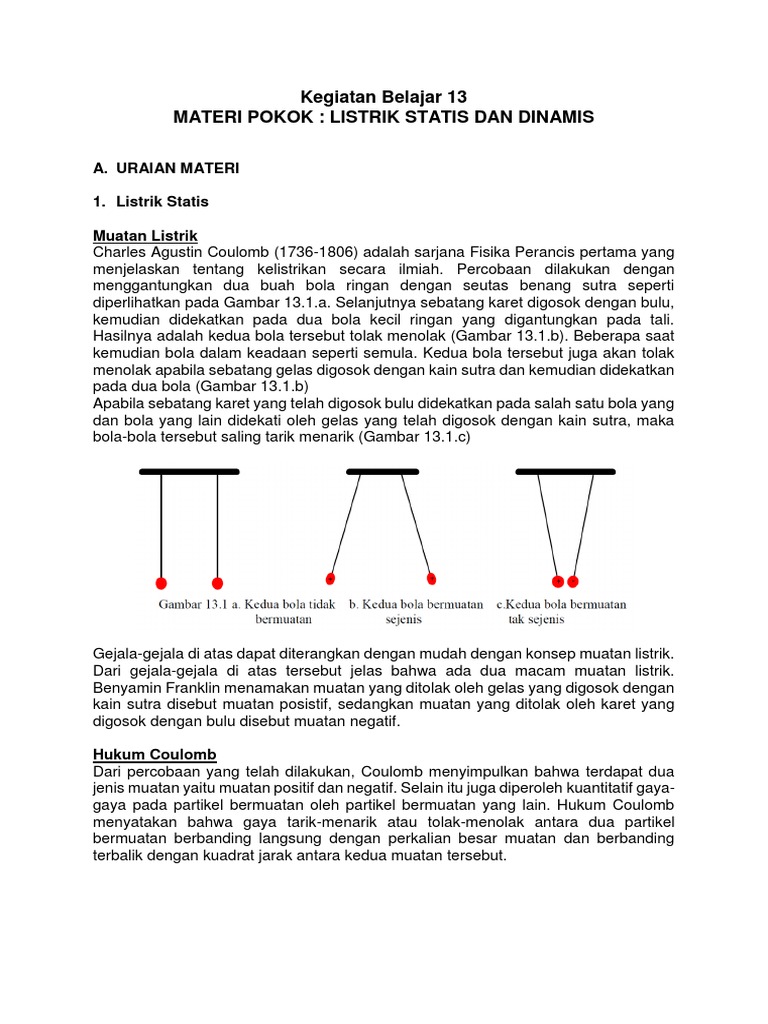 Kegiatan Belajar 13
MATERI POKOK : LISTRIK STATIS DAN DINAMIS

A. URAIAN MATERI

1. Listrik Statis

Muatan Listrik
Charles Agustin Coulomb (1736-1806) adalah sarjana Fisika Perancis pertama yang menjelaskan tentang kelistrikan secara ilmiah. Percobaan dilakukan dengan menggantungkan dua buah bola ringan dengan seutas benang sutra seperti diperlihatkan pada Gambar 13.1.a. Selanjutnya sebatang karet digosok dengan bulu, kemudian didekatkan pada dua bola kecil ringan yang digantungkan pada tali. Hasilnya adalah kedua bola tersebut tolak menolak (Gambar 13.1.b). Beberapa saat kemudian bola dalam keadaan seperti semula. Kedua bola tersebut juga akan tolak menolak apabila sebatang gelas digosok dengan kain sutra dan kemudian didekatkan pada dua bola (Gambar 13.1.b)
Apabila sebatang karet yang telah digosok bulu didekatkan pada salah satu bola yang dan bola yang lain didekati oleh gelas yang telah digosok dengan kain sutra, maka bola-bola tersebut saling tarik menarik (Gambar 13.1.c)

Gambar 13.1 a. Kedua bola tidak bermuatan b. Kedua bola bermuatan sejenis c.Kedua bola bermuatan tak sejenis

Gejala-gejala di atas dapat diterangkan dengan mudah dengan konsep muatan listrik. Dari gejala-gejala di atas tersebut jelas bahwa ada dua macam muatan listrik. Benyamin Franklin menamakan muatan yang ditolak oleh gelas yang digosok dengan kain sutra disebut muatan posistif, sedangkan muatan yang ditolak oleh karet yang digosok dengan bulu disebut muatan negatif.

Hukum Coulomb
Dari percobaan yang telah dilakukan, Coulomb menyimpulkan bahwa terdapat dua jenis muatan yaitu muatan positif dan negatif. Selain itu juga diperoleh kuantitatif gaya-gaya pada partikel bermuatan oleh partikel bermuatan yang lain. Hukum Coulomb menyatakan bahwa gaya tarik-menarik atau tolak-menolak antara dua partikel bermuatan berbanding langsung dengan perkalian besar muatan dan berbanding terbalik dengan kuadrat jarak antara kedua muatan tersebut.