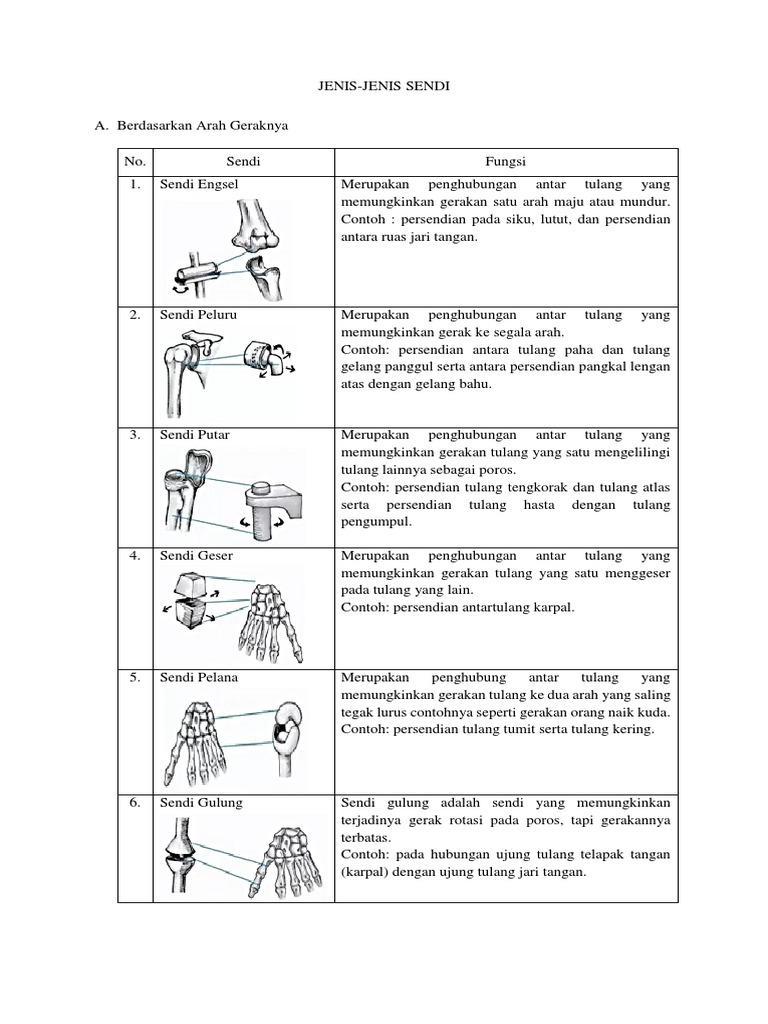 JENIS-JENIS SENDI

A. Berdasarkan Arah Geraknya

| No. | Sendi | Fungsi |
|---|---|---|
| 1. | Sendi Engsel | Merupakan penghubungan antar tulang yang memungkinkan gerakan satu arah maju atau mundur. Contoh : persendian pada siku, lutut, dan persendian antara ruas jari tangan. |
| 2. | Sendi Peluru | Merupakan penghubungan antar tulang yang memungkinkan gerak ke segala arah. Contoh: persendian antara tulang paha dan tulang gelang panggul serta antara persendian pangkal lengan atas dengan gelang bahu. |
| 3. | Sendi Putar | Merupakan penghubungan antar tulang yang memungkinkan gerakan tulang yang satu mengelilingi tulang lainnya sebagai poros. Contoh: persendian tulang tengkorak dan tulang atlas serta persendian tulang hasta dengan tulang pengumpul. |
| 4. | Sendi Geser | Merupakan penghubungan antar tulang yang memungkinkan gerakan tulang yang satu menggeser pada tulang yang lain. Contoh: persendian antartulang karpal. |
| 5. | Sendi Pelana | Merupakan penghubung antar tulang yang memungkinkan gerakan tulang ke dua arah yang saling tegak lurus contohnya seperti gerakan orang naik kuda. Contoh: persendian tulang tumit serta tulang kering. |
| 6. | Sendi Gulung | Sendi gulung adalah sendi yang memungkinkan terjadinya gerak rotasi pada poros, tapi gerakannya terbatas. Contoh: pada hubungan ujung tulang telapak tangan (karpal) dengan ujung tulang jari tangan. |