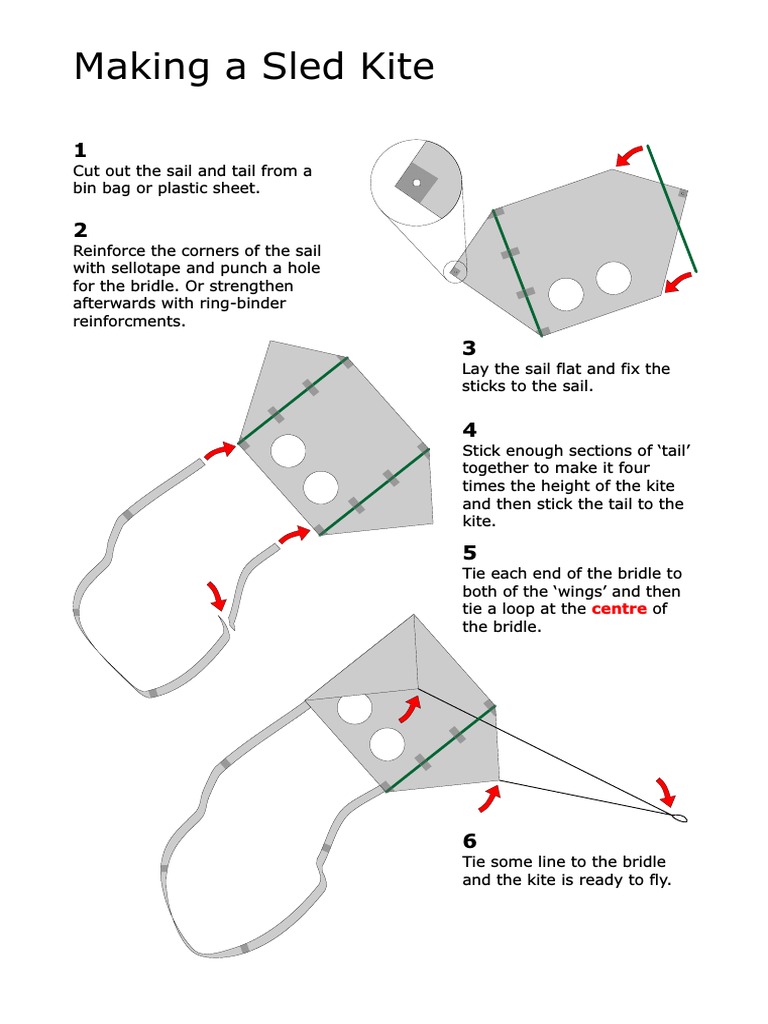 Making a Sled Kite

1
Cut out the sail and tail from a bin bag or plastic sheet.

2
Reinforce the corners of the sail with sellotape and punch a hole for the bridle. Or strengthen afterwards with ring-binder reinforcments.

3
Lay the sail flat and fix the sticks to the sail.

4
Stick enough sections of 'tail' together to make it four times the height of the kite and then stick the tail to the kite.

5
Tie each end of the bridle to both of the 'wings' and then tie a loop at the centre of the bridle.

6
Tie some line to the bridle and the kite is ready to fly.