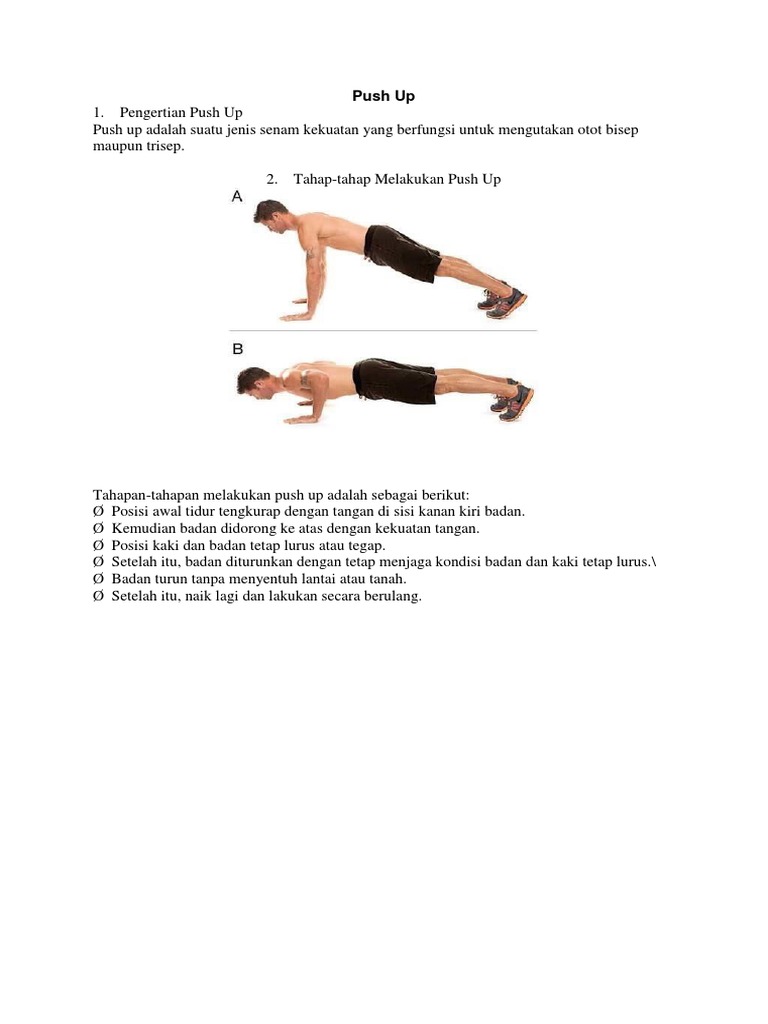 Push Up

1. Pengertian Push Up

Push up adalah suatu jenis senam kekuatan yang berfungsi untuk mengutakan otot bisep maupun trisep.

2. Tahap-tahap Melakukan Push Up

A

B

Tahapan-tahapan melakukan push up adalah sebagai berikut:
Ø Posisi awal tidur tengkurap dengan tangan di sisi kanan kiri badan.
Ø Kemudian badan didorong ke atas dengan kekuatan tangan.
Ø Posisi kaki dan badan tetap lurus atau tegap.
Ø Setelah itu, badan diturunkan dengan tetap menjaga kondisi badan dan kaki tetap lurus.\
Ø Badan turun tanpa menyentuh lantai atau tanah.
Ø Setelah itu, naik lagi dan lakukan secara berulang.